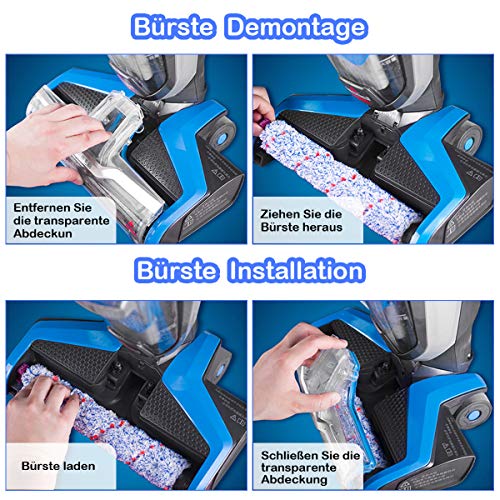 Bürste Demontage

Entfernen Sie die transparente Abdeckun

Ziehen Sie die Bürste heraus

Bürste Installation

Bürste laden

Schließen Sie die transparente Abdeckung