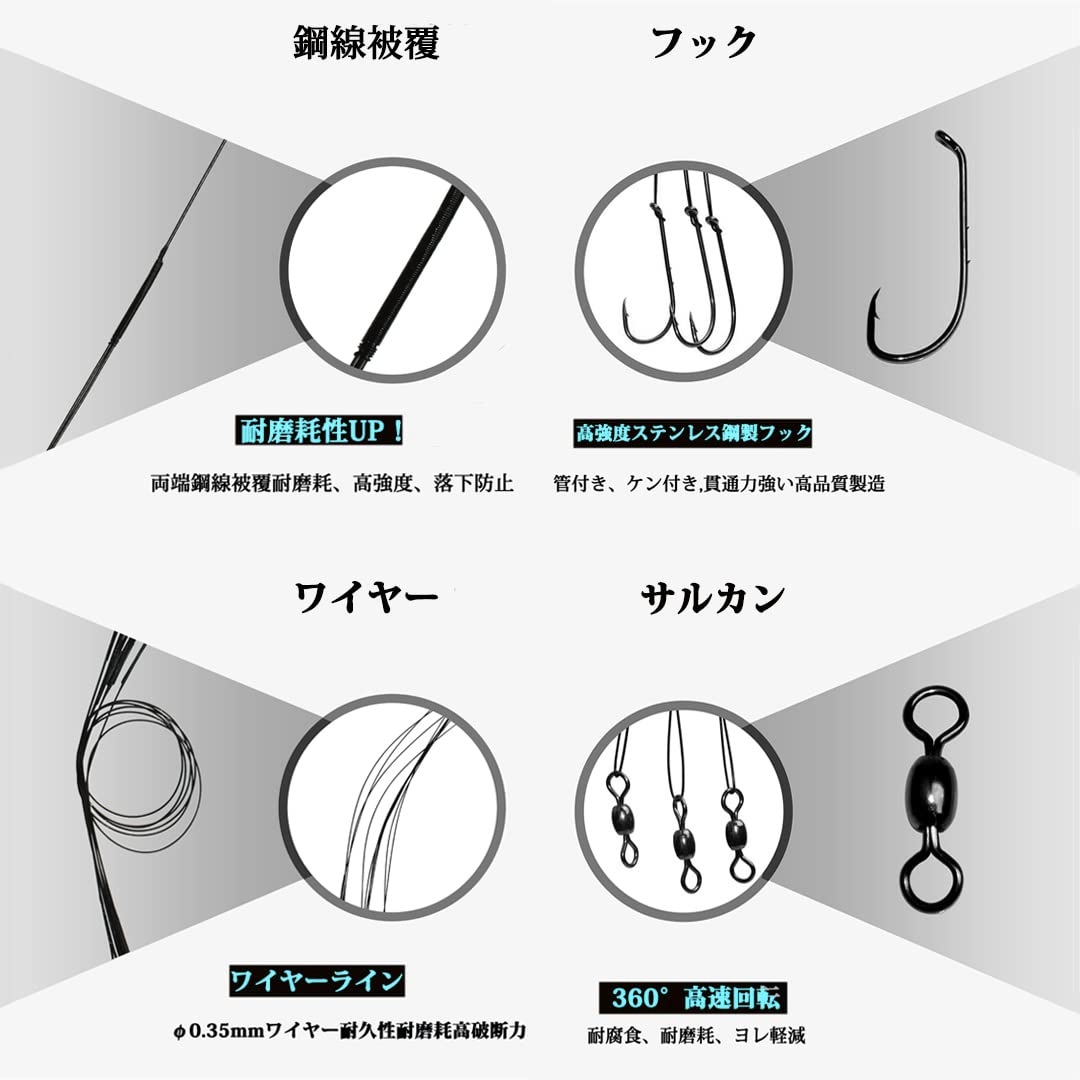 鋼線被覆

耐磨耗性UP！

両端鋼線被覆耐磨耗、高強度、落下防止

フック

高強度ステンレス鋼製フック

管付き、ケン付き,貫通力強い高品質製造

ワイヤー

ワイヤーライン

φ0.35mmワイヤー耐久性耐磨耗高破断力

サルカン

360° 高速回転

耐腐食、耐磨耗、ヨレ軽減