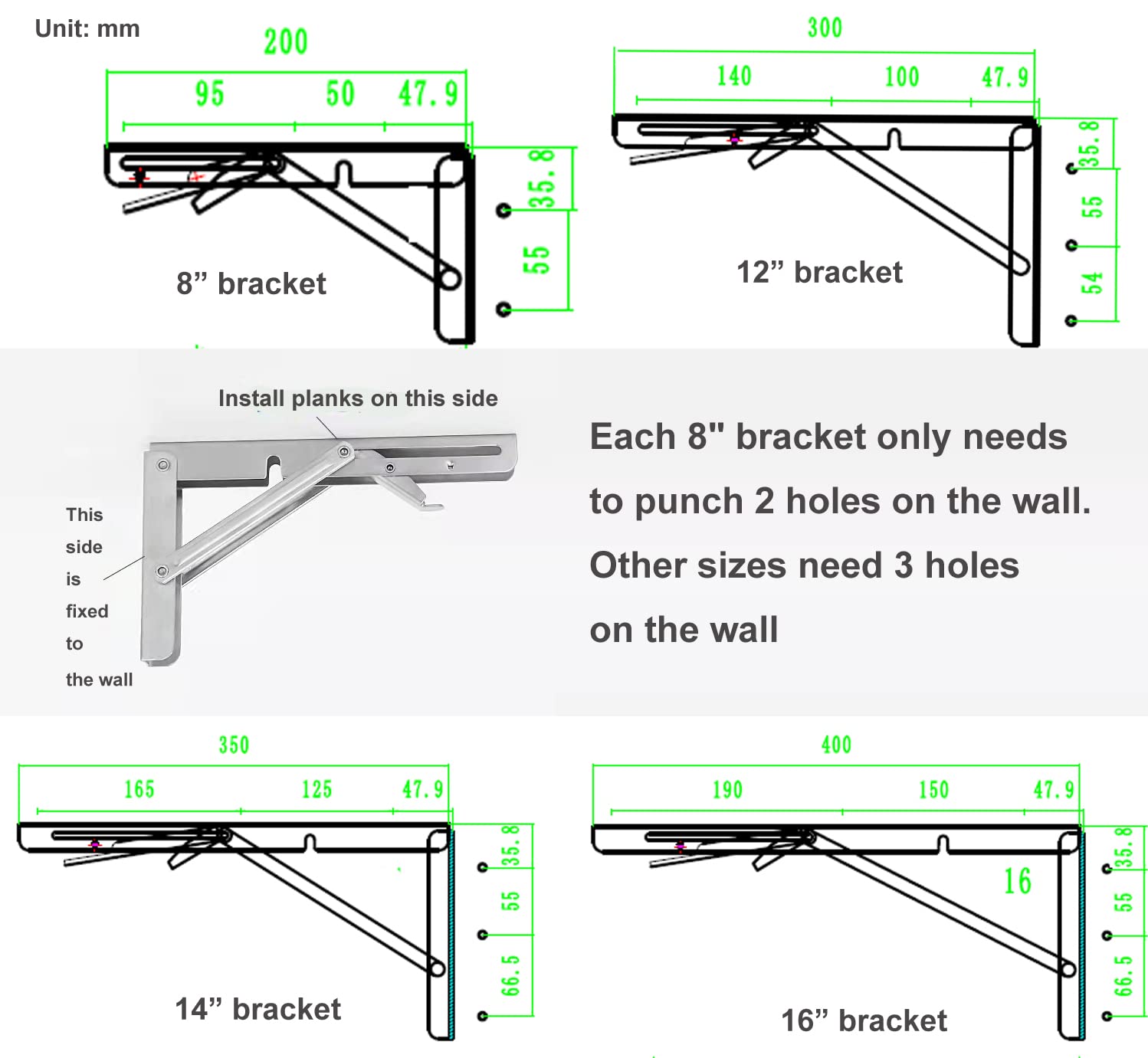 Unit: mm

200

95 50 47.9

35.8

55

8” bracket

300

140 100 47.9

35.8

55

54

12” bracket

Install planks on this side

This side is fixed to the wall

Each 8" bracket only needs to punch 2 holes on the wall. Other sizes need 3 holes on the wall

350

165 125 47.9

35.8

55

66.5

14” bracket

400

190 150 47.9

16

35.8

55

66.5

16” bracket