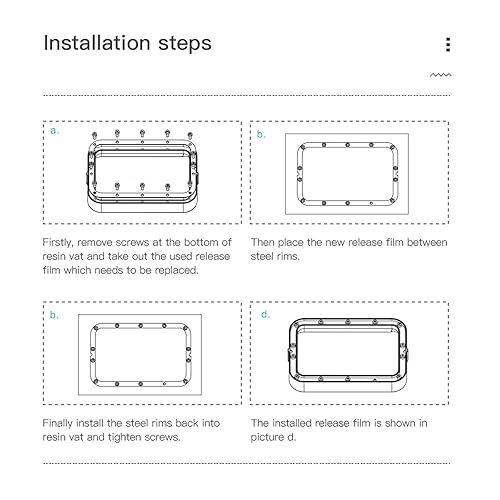 Installation steps

a.

Firstly, remove screws at the bottom of resin vat and take out the used release film which needs to be replaced.

b.

Then place the new release film between steel rims.

b.

Finally install the steel rims back into resin vat and tighten screws.

d.

The installed release film is shown in picture d.