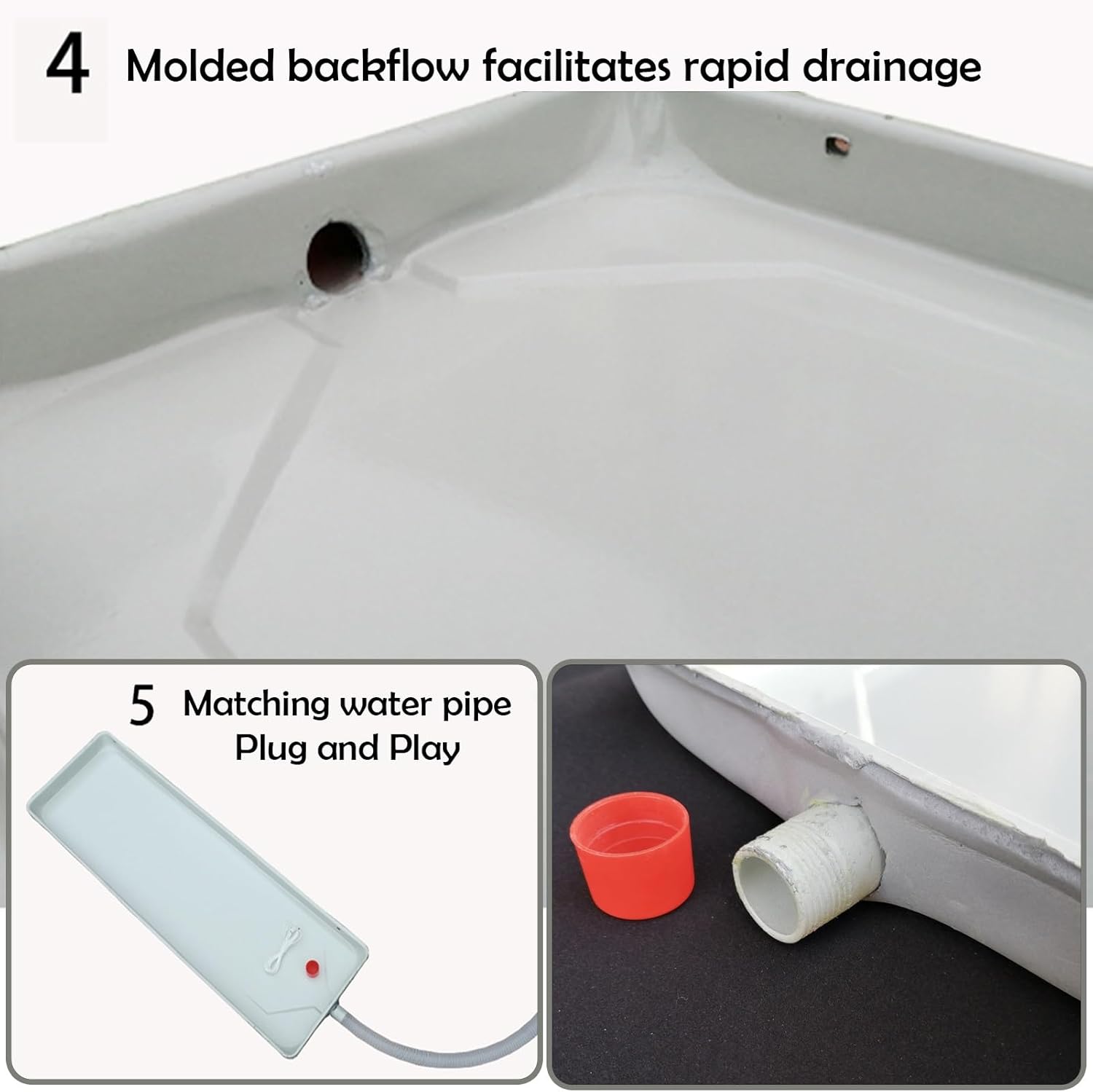 4 Molded backflow facilitates rapid drainage

5 Matching water pipe
Plug and Play