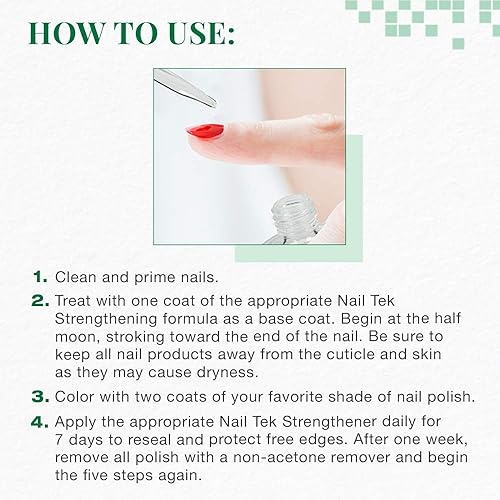 HOW TO USE:

1. Clean and prime nails.

2. Treat with one coat of the appropriate Nail Tek Strengthening formula as a base coat. Begin at the half moon, stroking toward the end of the nail. Be sure to keep all nail products away from the cuticle and skin as they may cause dryness.

3. Color with two coats of your favorite shade of nail polish.

4. Apply the appropriate Nail Tek Strengthener daily for 7 days to reseal and protect free edges. After one week, remove all polish with a non-acetone remover and begin the five steps again.