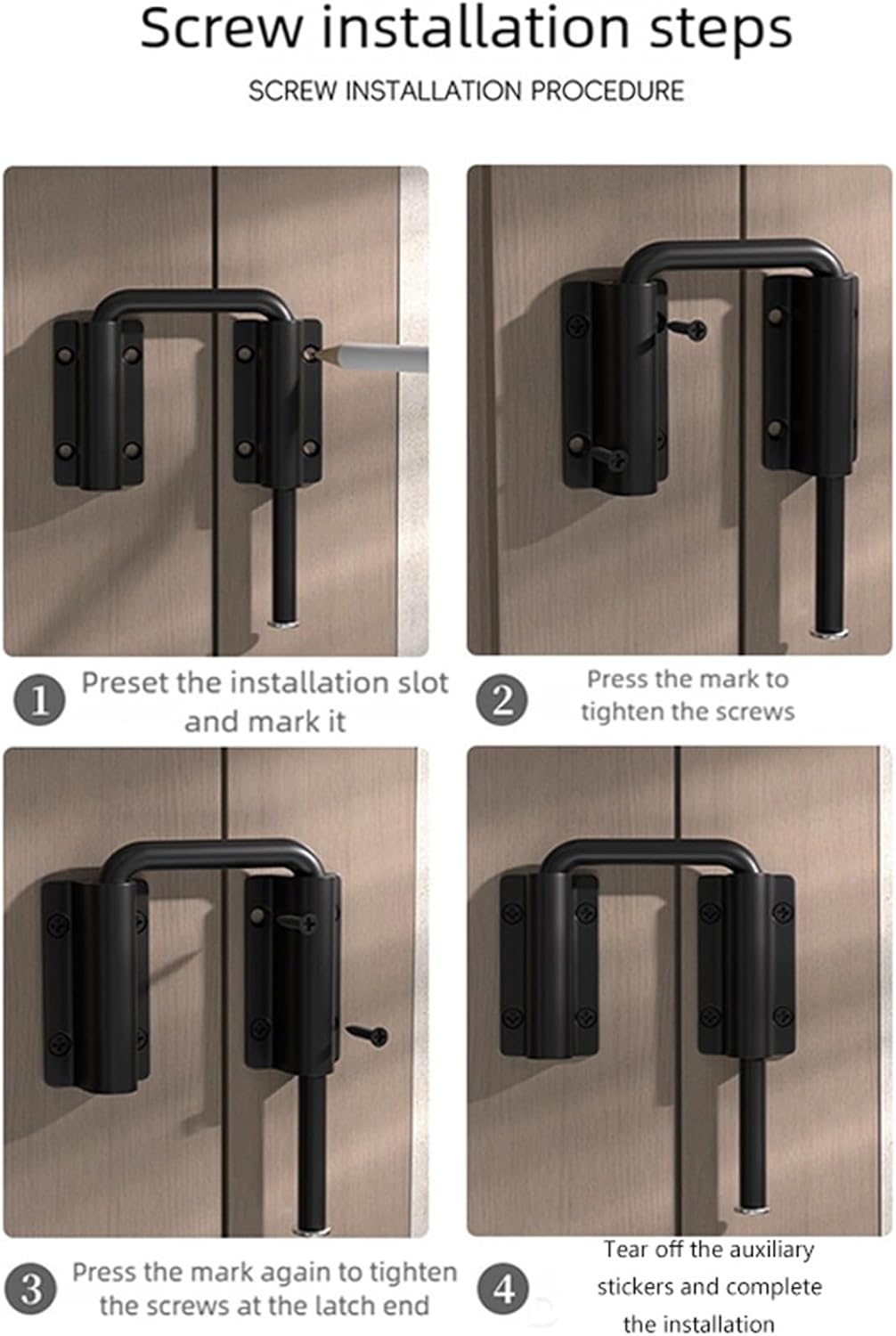 Screw installation steps

SCREW INSTALLATION PROCEDURE

1 Preset the installation slot and mark it

2 Press the mark to tighten the screws

3 Press the mark again to tighten the screws at the latch end

4 Tear off the auxiliary stickers and complete the installation