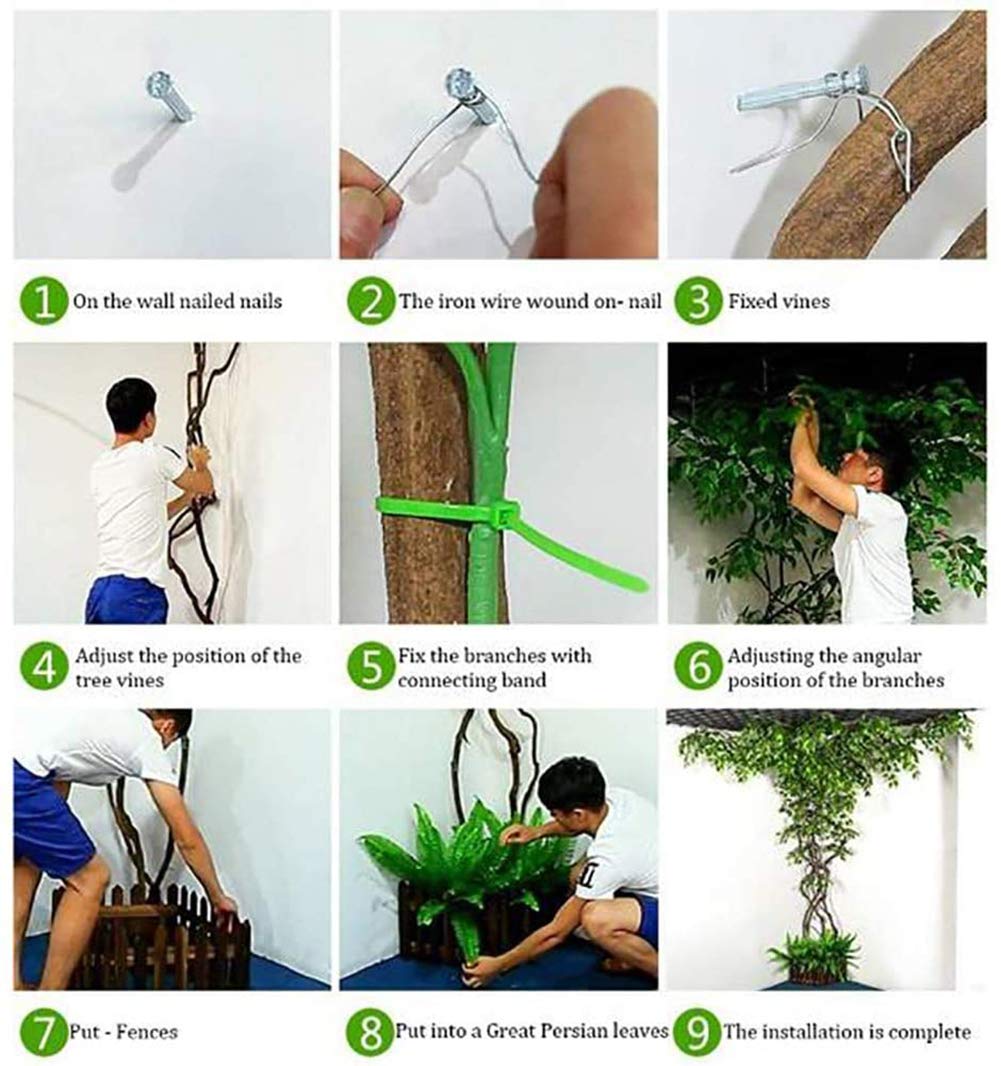 1 On the wall nailed nails

2 The iron wire wound on- nail

3 Fixed vines

4 Adjust the position of the tree vines

5 Fix the branches with connecting band

6 Adjusting the angular position of the branches

7 Put - Fences

8 Put into a Great Persian leaves

9 The installation is complete