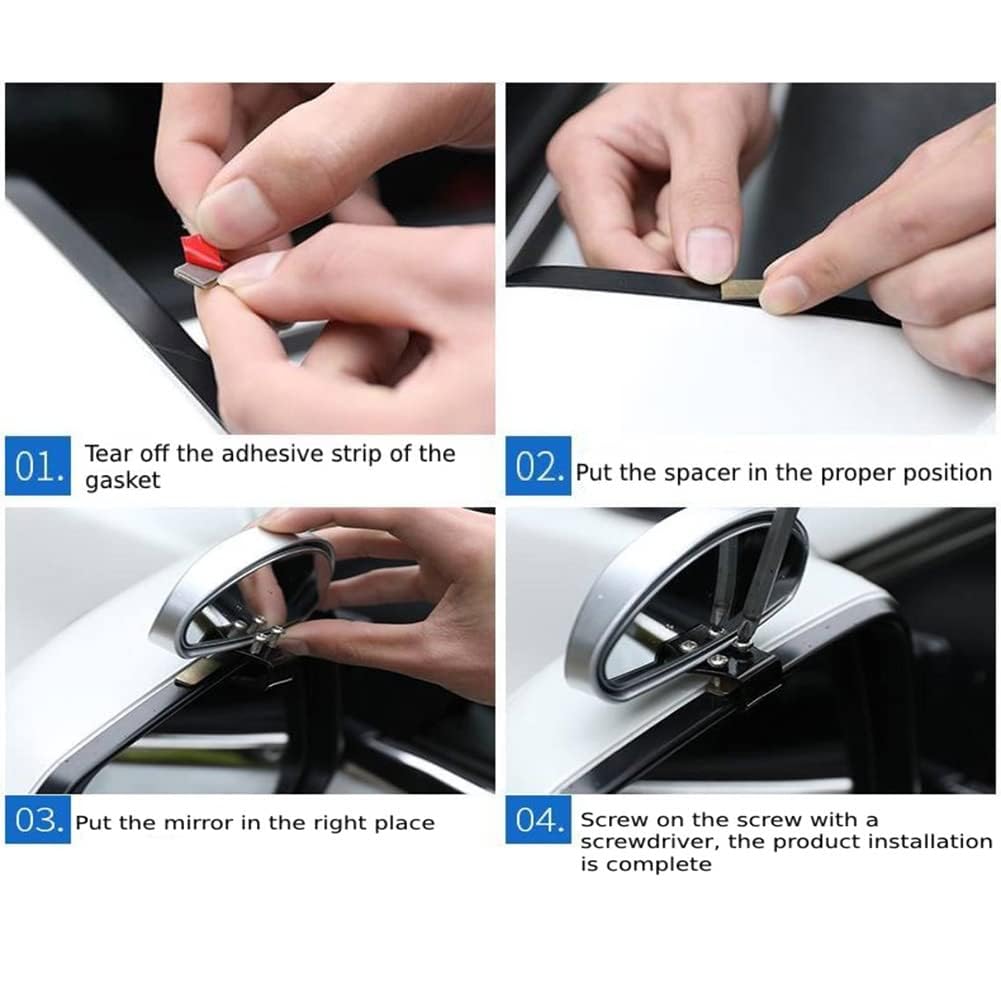 01. Tear off the adhesive strip of the gasket

02. Put the spacer in the proper position

03. Put the mirror in the right place

04. Screw on the screw with a screwdriver, the product installation is complete