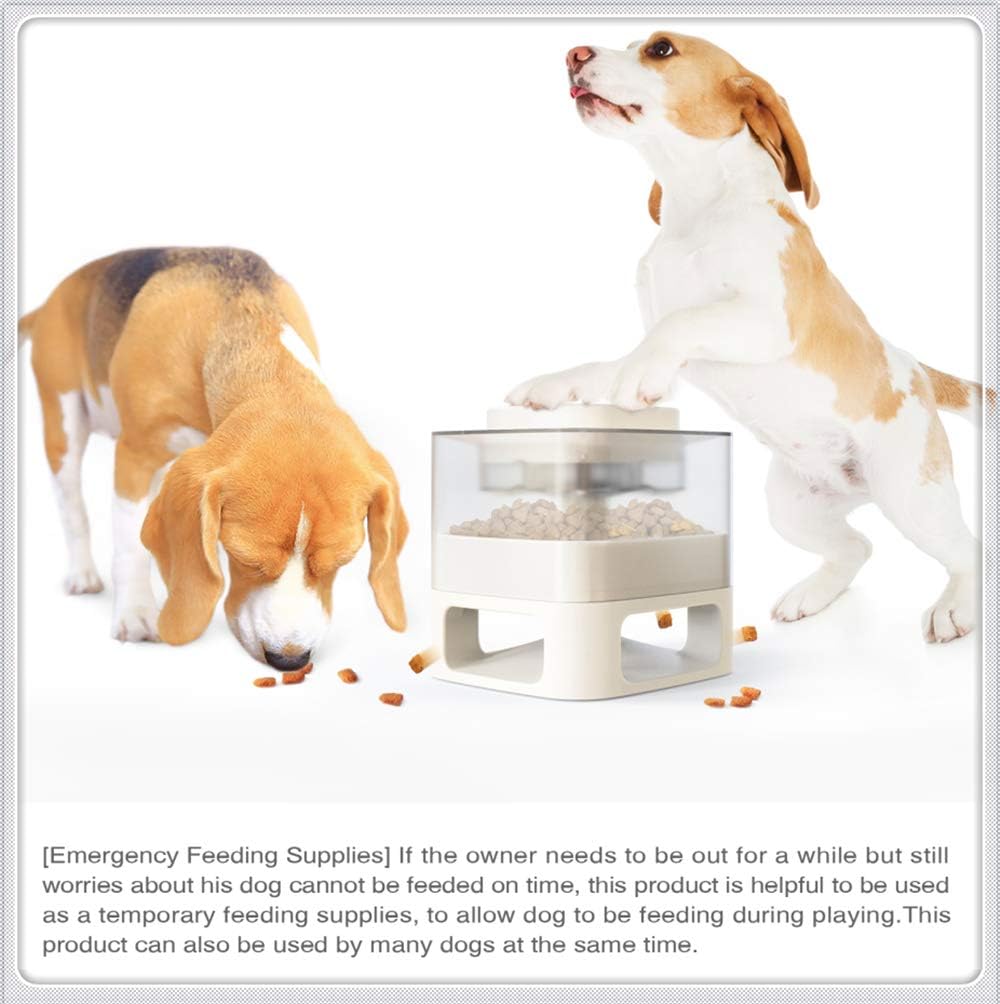 [Emergency Feeding Supplies] If the owner needs to be out for a while but still worries about his dog cannot be feeded on time, this product is helpful to be used as a temporary feeding supplies, to allow dog to be feeding during playing.This product can also be used by many dogs at the same time.