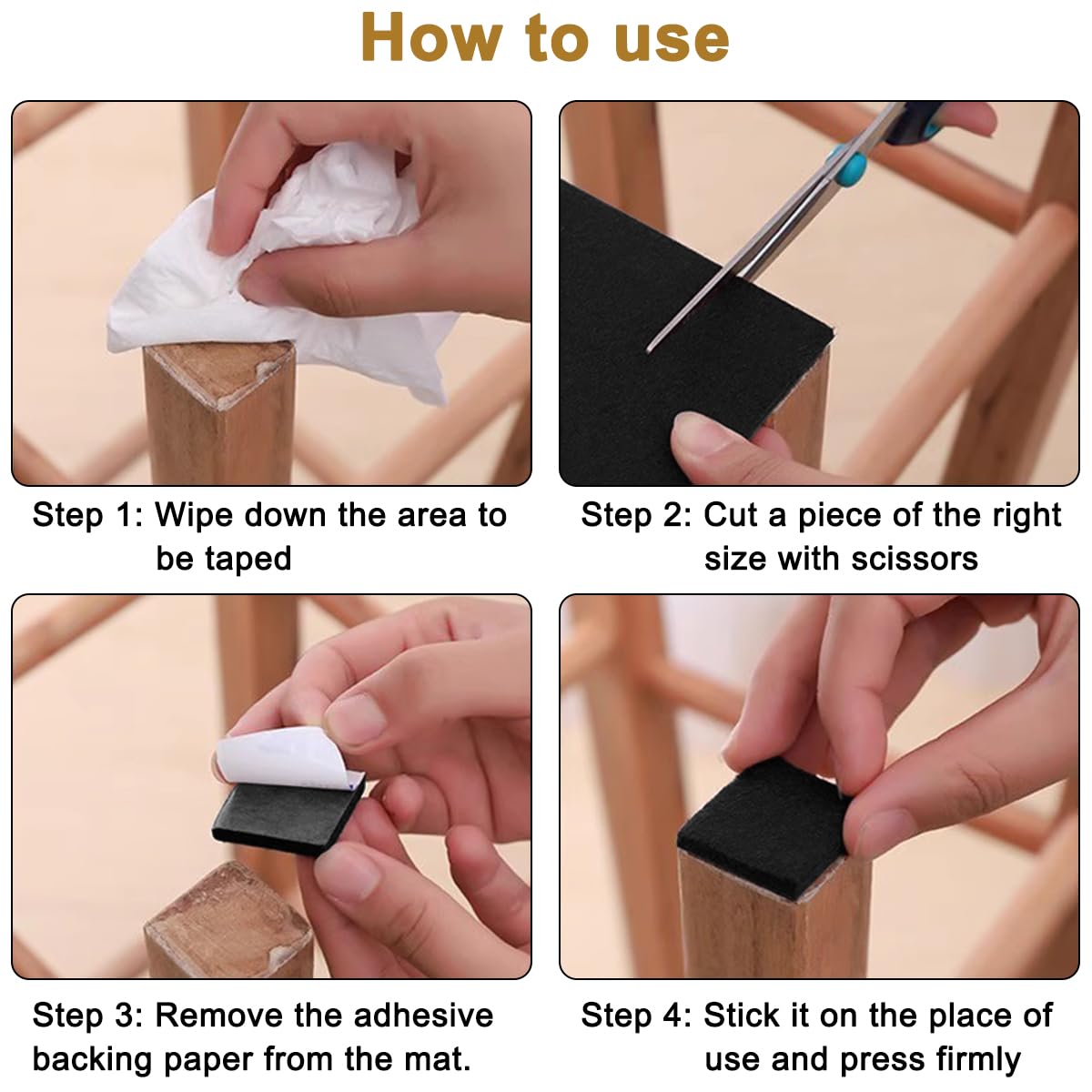 How to use

Step 1: Wipe down the area to be taped

Step 2: Cut a piece of the right size with scissors

Step 3: Remove the adhesive backing paper from the mat.

Step 4: Stick it on the place of use and press firmly