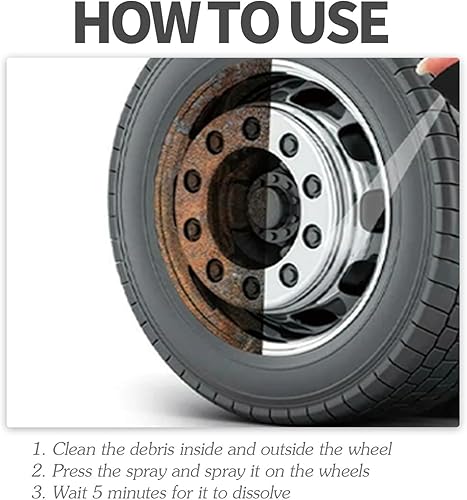 HOW TO USE

1. Clean the debris inside and outside the wheel
2. Press the spray and spray it on the wheels
3. Wait 5 minutes for it to dissolve