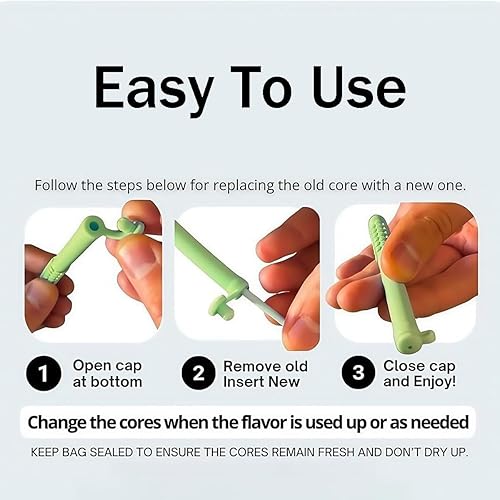 Easy To Use

Follow the steps below for replacing the old core with a new one.

1 Open cap at bottom

2 Remove old Insert New

3 Close cap and Enjoy!

Change the cores when the flavor is used up or as needed

KEEP BAG SEALED TO ENSURE THE CORES REMAIN FRESH AND DON'T DRY UP.