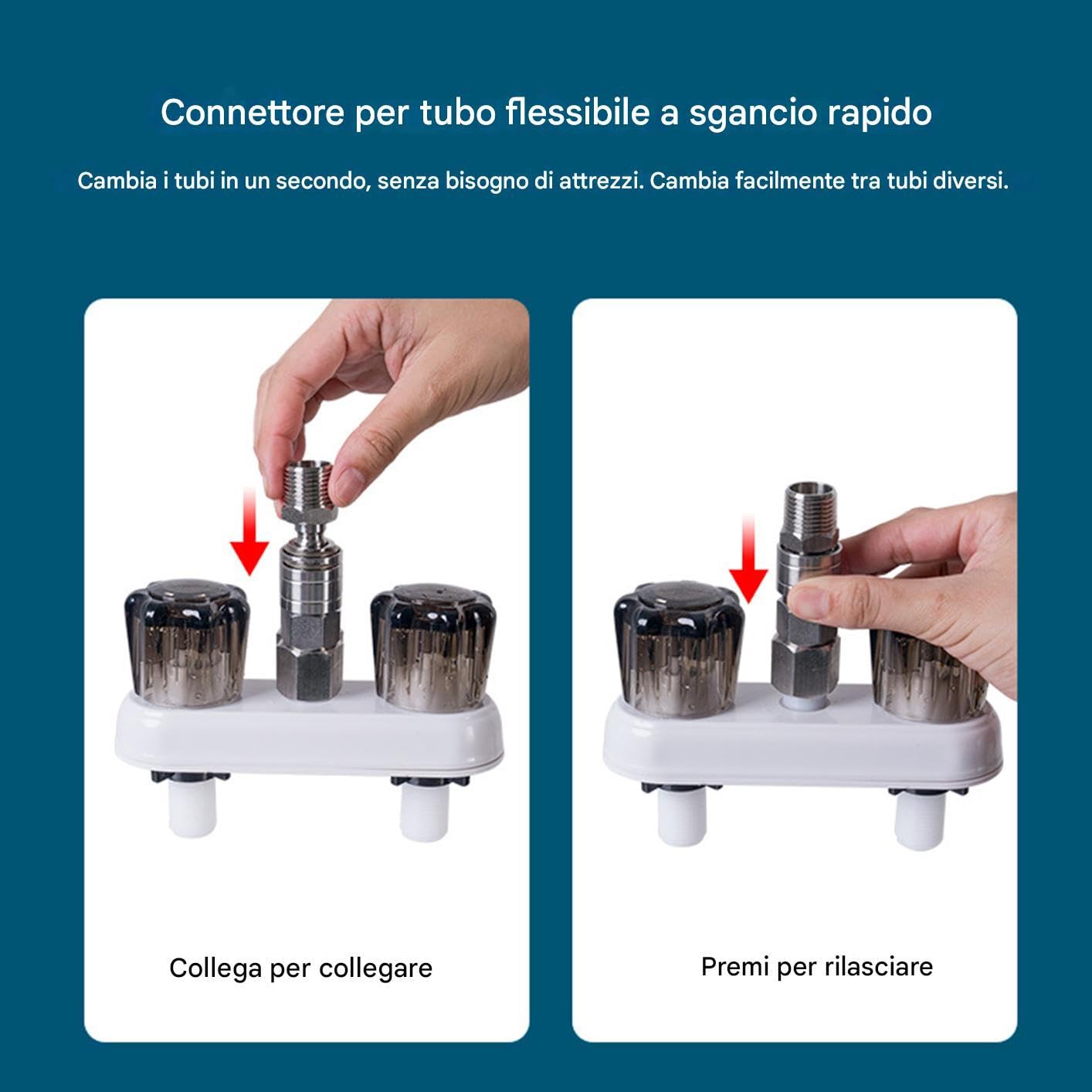 Connettore per tubo flessibile a sgancio rapido

Cambia i tubi in un secondo, senza bisogno di attrezzi. Cambia facilmente tra tubi diversi.

Collega per collegare

Premi per rilasciare