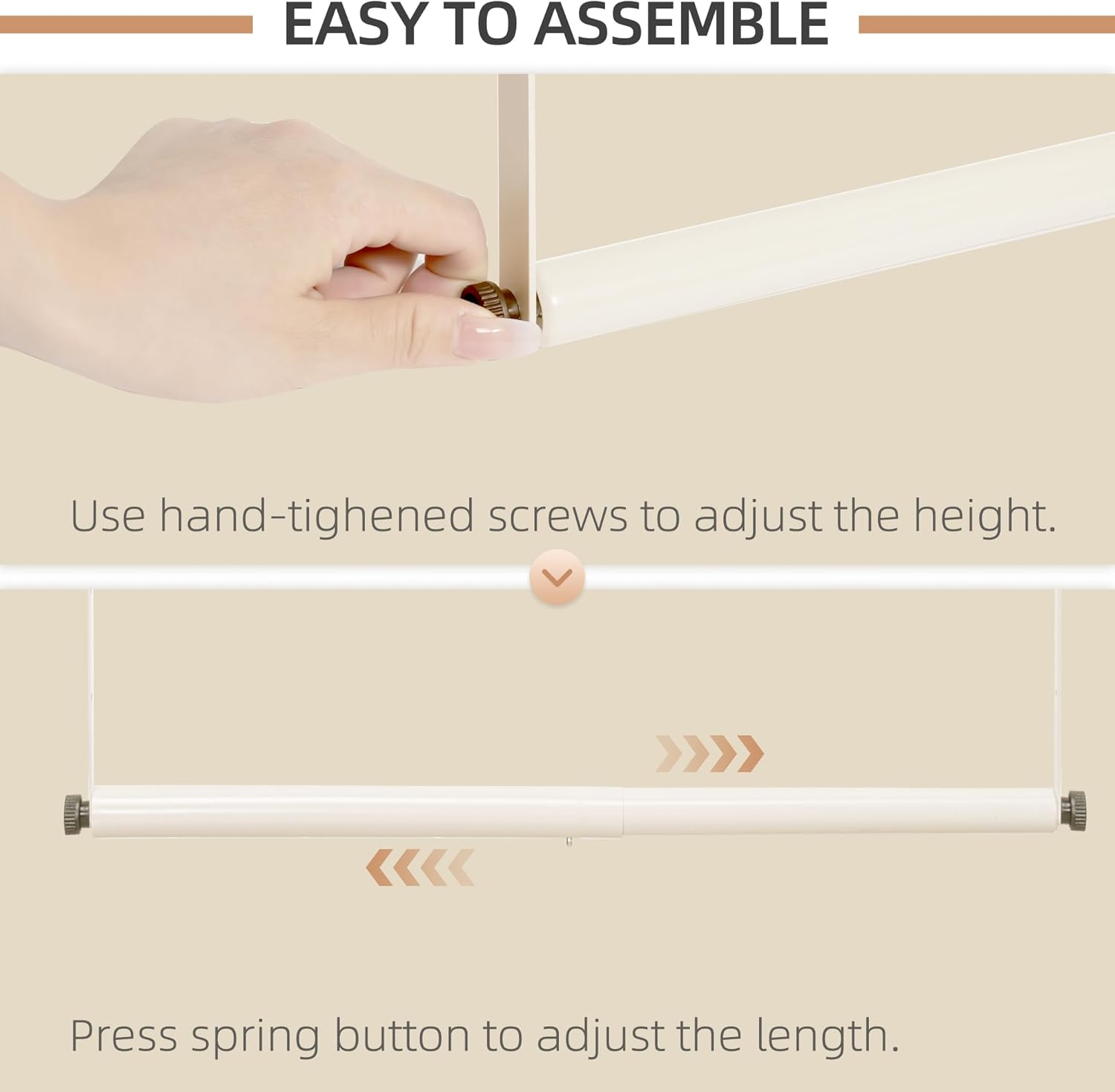 EASY TO ASSEMBLE

Use hand-tighened screws to adjust the height.

Press spring button to adjust the length.