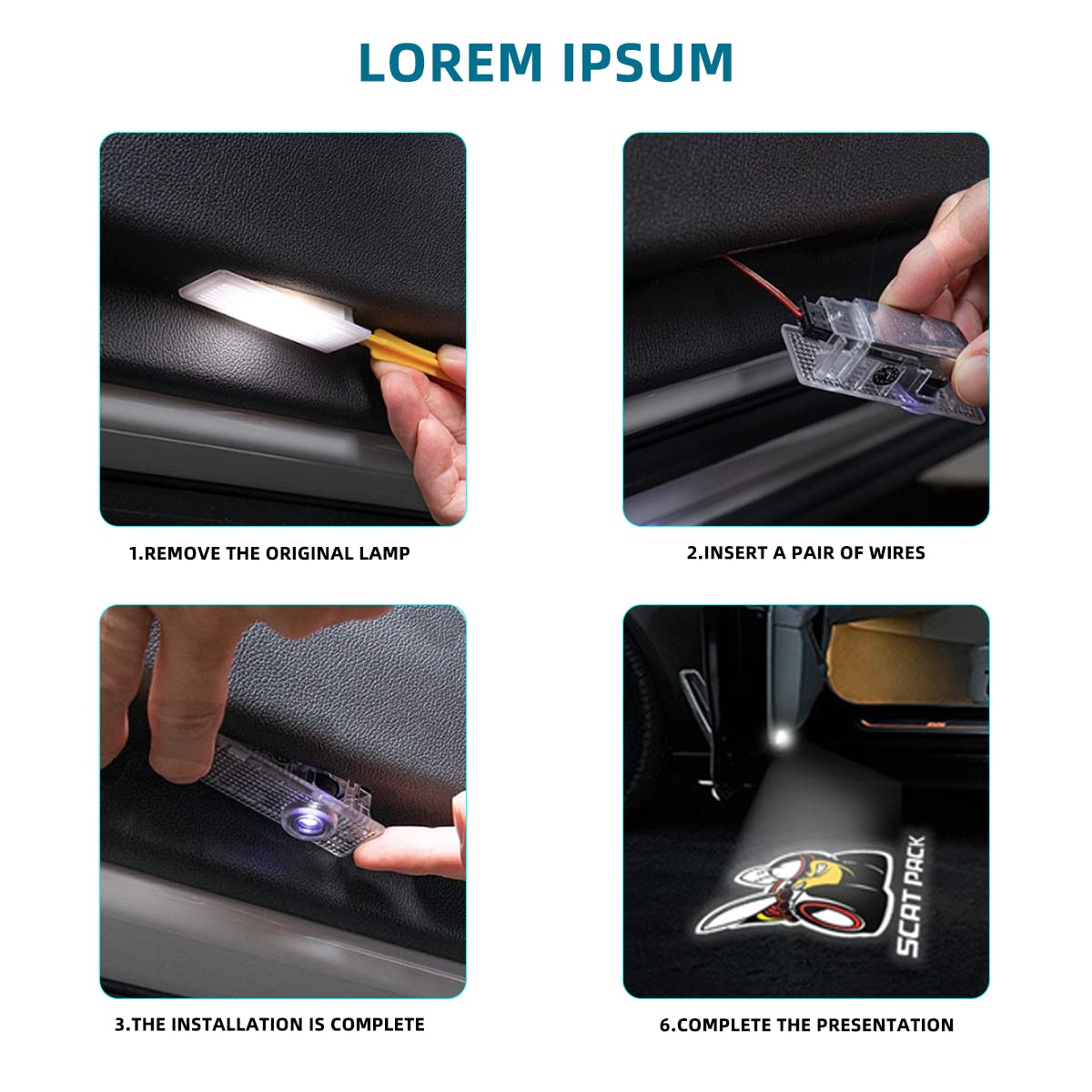 LOREM IPSUM

1.REMOVE THE ORIGINAL LAMP

2.INSERT A PAIR OF WIRES

3.THE INSTALLATION IS COMPLETE

SCAT PACK

6.COMPLETE THE PRESENTATION