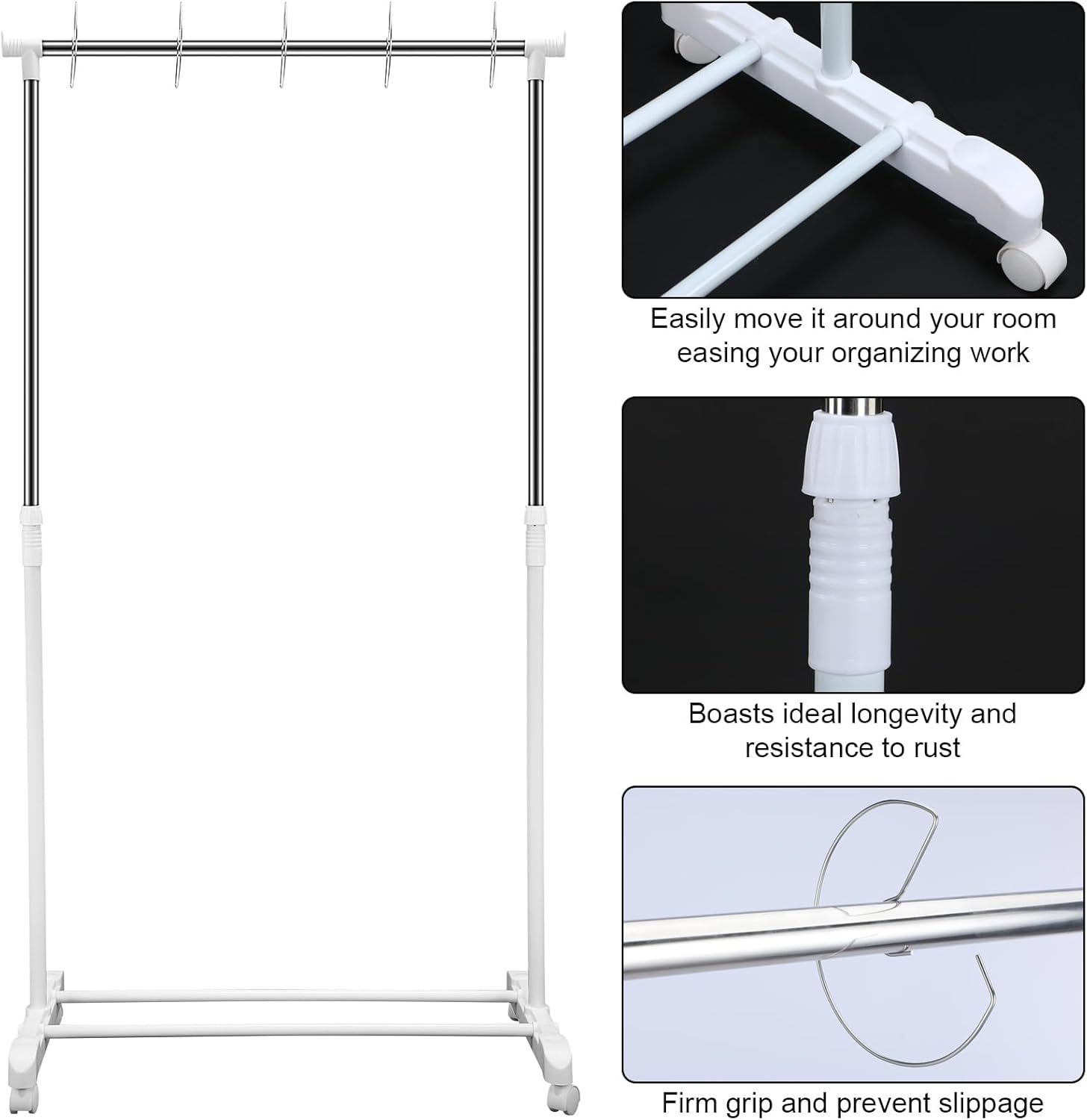 Easily move it around your room easing your organizing work

Boasts ideal longevity and resistance to rust

Firm grip and prevent slippage