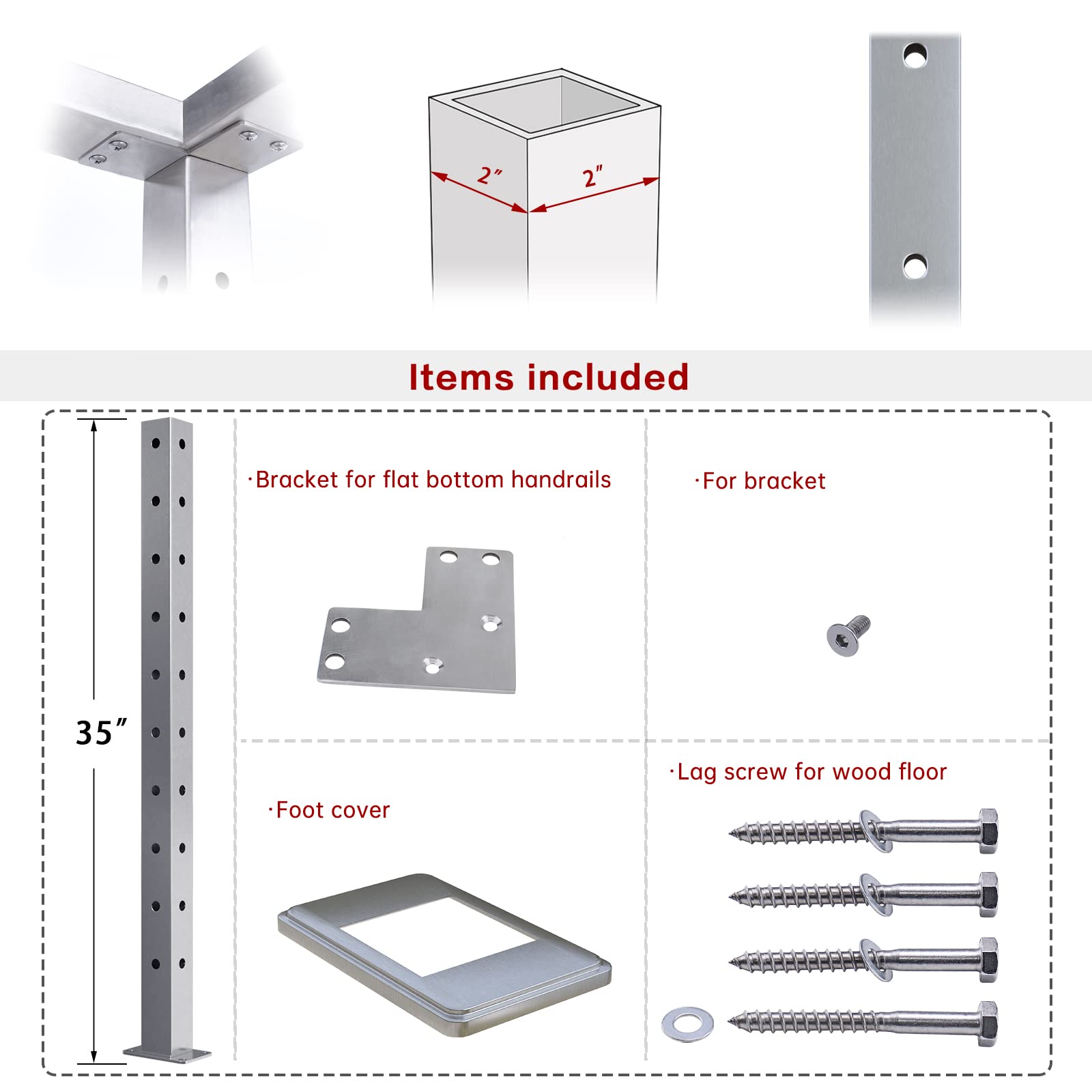 2″ 2″

Items included

35″

·Bracket for flat bottom handrails

·For bracket

·Foot cover

·Lag screw for wood floor