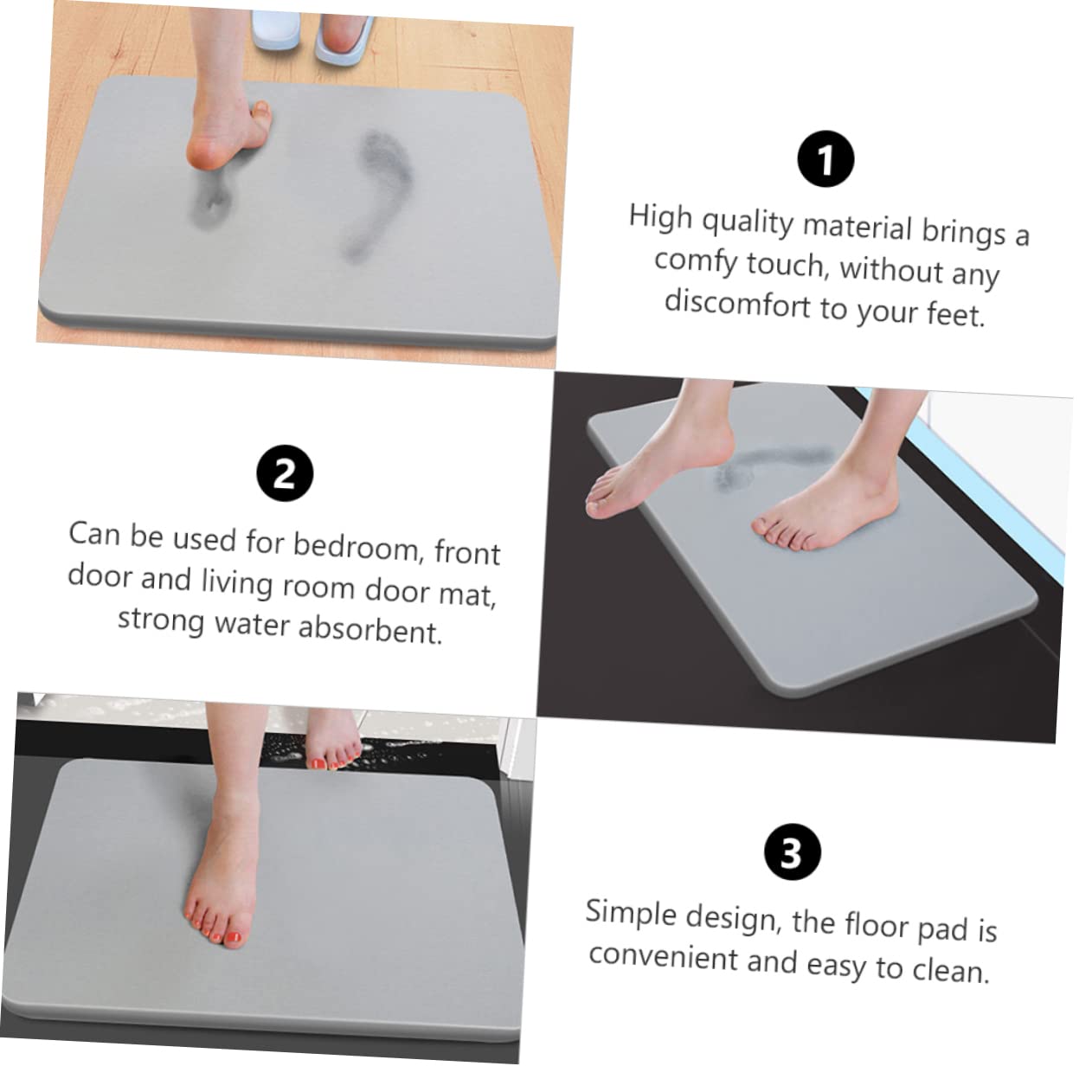 1

High quality material brings a comfy touch, without any discomfort to your feet.

2

Can be used for bedroom, front door and living room door mat, strong water absorbent.

3

Simple design, the floor pad is convenient and easy to clean.