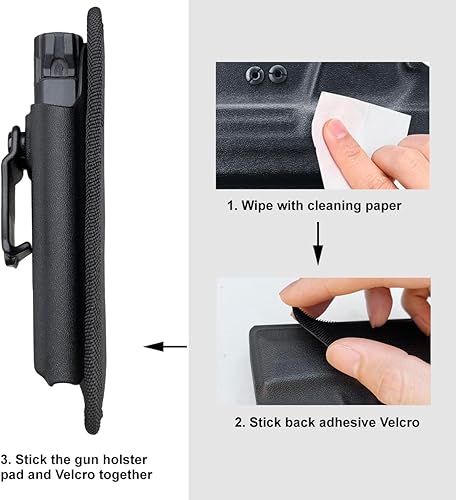 1. Wipe with cleaning paper

2. Stick back adhesive Velcro

3. Stick the gun holster pad and Velcro together