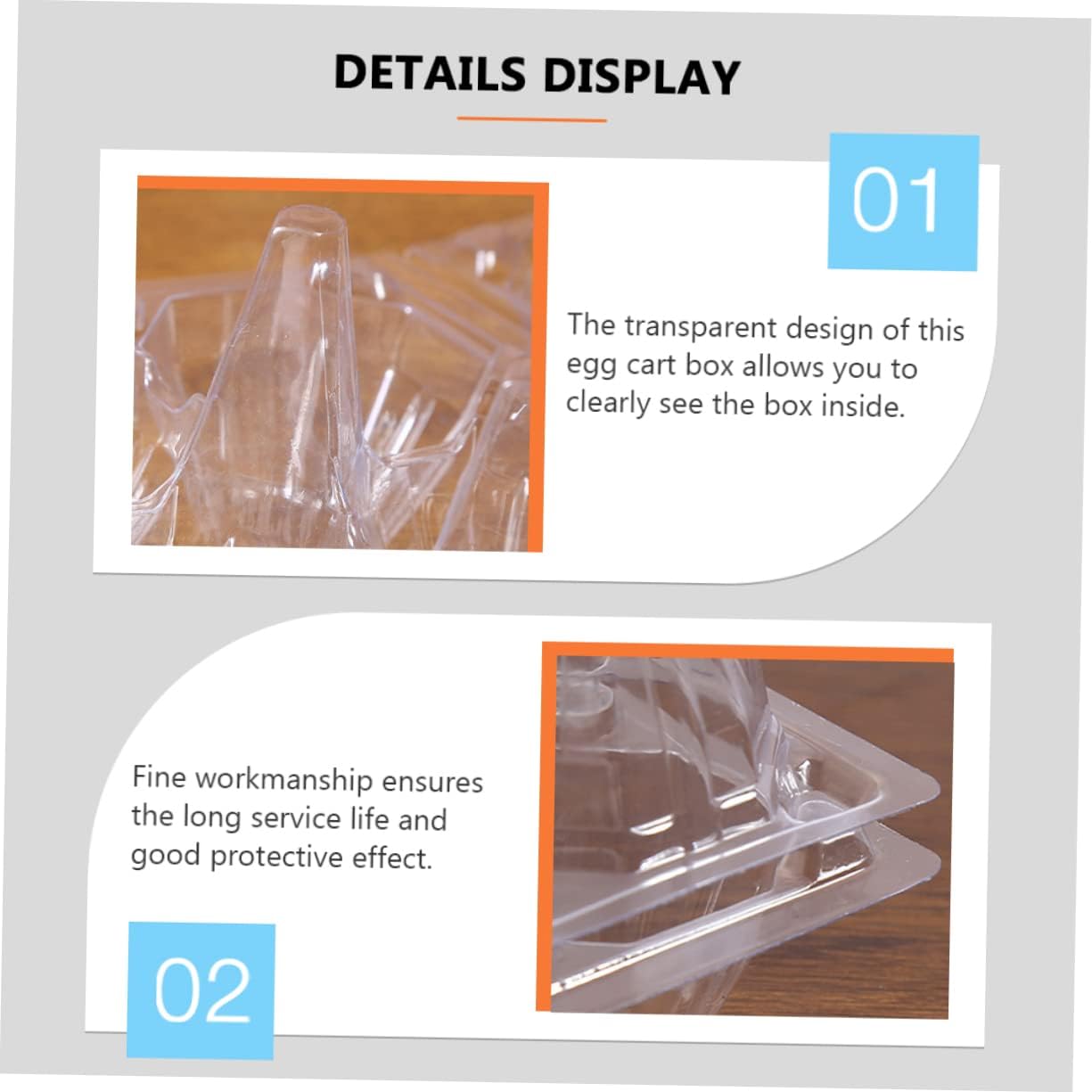 DETAILS DISPLAY

01

The transparent design of this egg cart box allows you to clearly see the box inside.

Fine workmanship ensures the long service life and good protective effect.

02