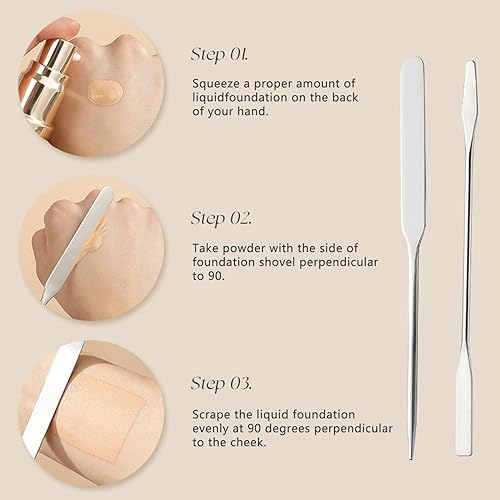 Step 01.

Squeeze a proper amount of liquidfoundation on the back of your hand.

Step 02.

Take powder with the side of foundation shovel perpendicular to 90.

Step 03.

Scrape the liquid foundation evenly at 90 degrees perpendicular to the cheek.