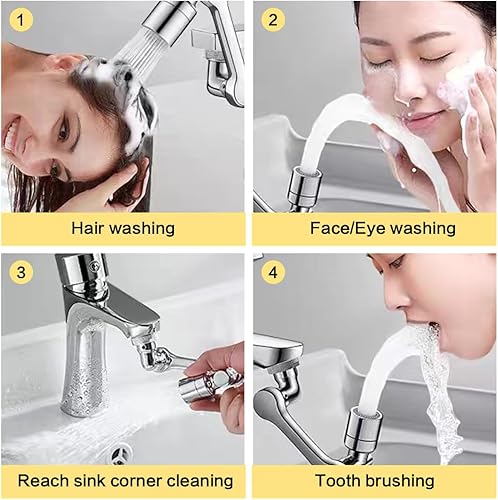 1

Hair washing

2

Face/Eye washing

3

Reach sink corner cleaning

4

Tooth brushing