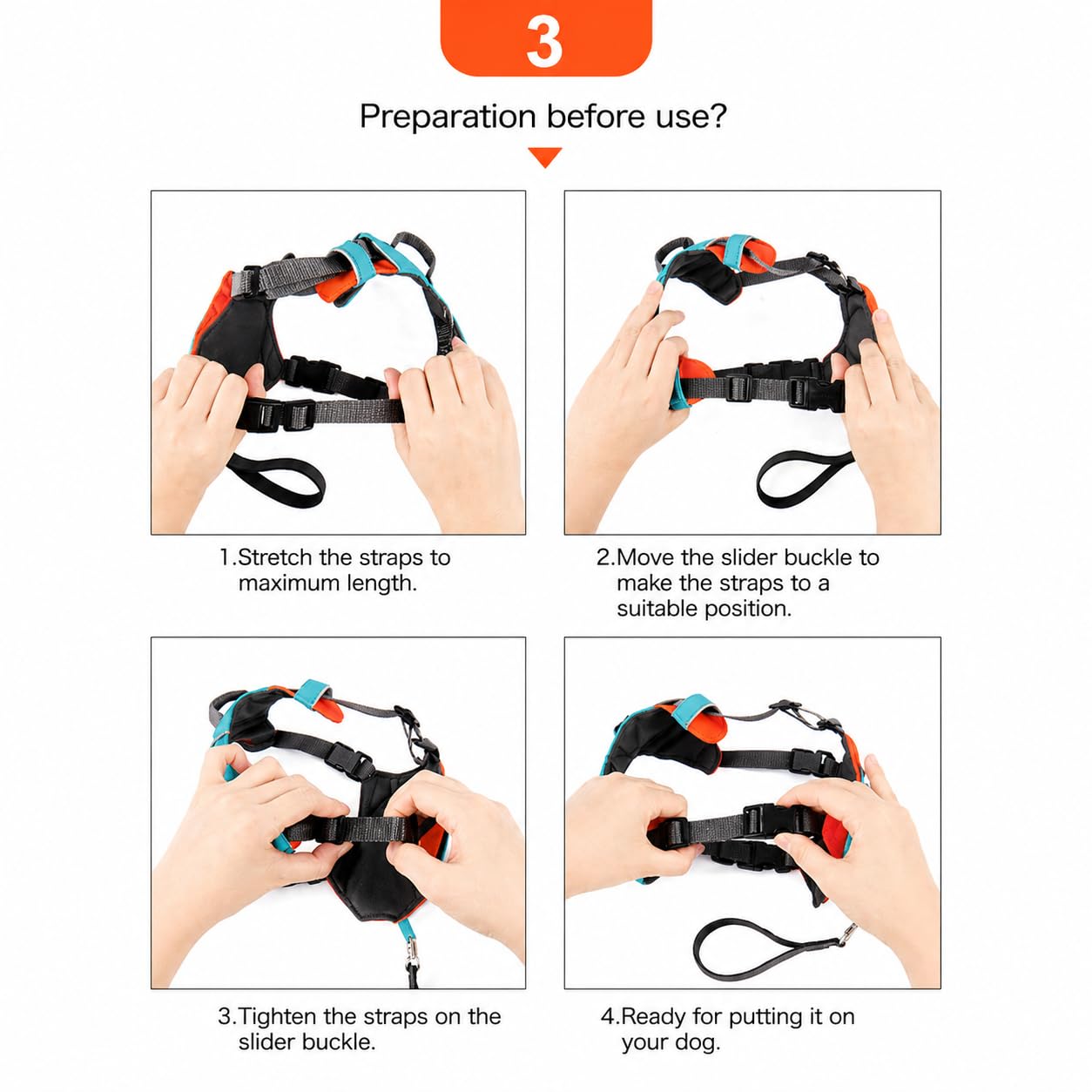 3

Preparation before use?

1.Stretch the straps to maximum length.

2.Move the slider buckle to make the straps to a suitable position.

3.Tighten the straps on the slider buckle.

4.Ready for putting it on your dog.