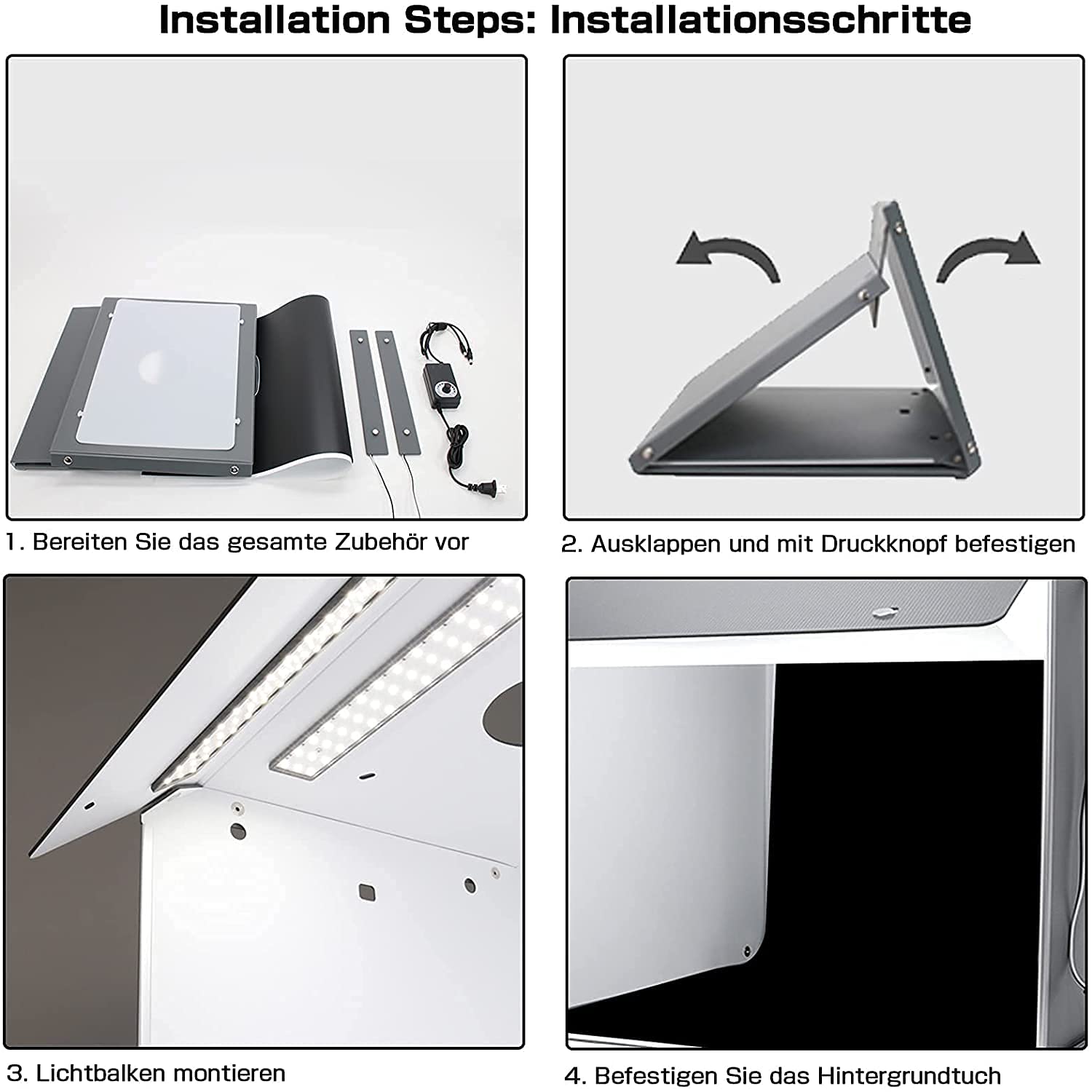 Installation Steps: Installationsschritte

1. Bereiten Sie das gesamte Zubehör vor

2. Ausklappen und mit Druckknopf befestigen

3. Lichtbalken montieren

4. Befestigen Sie das Hintergrundtuch