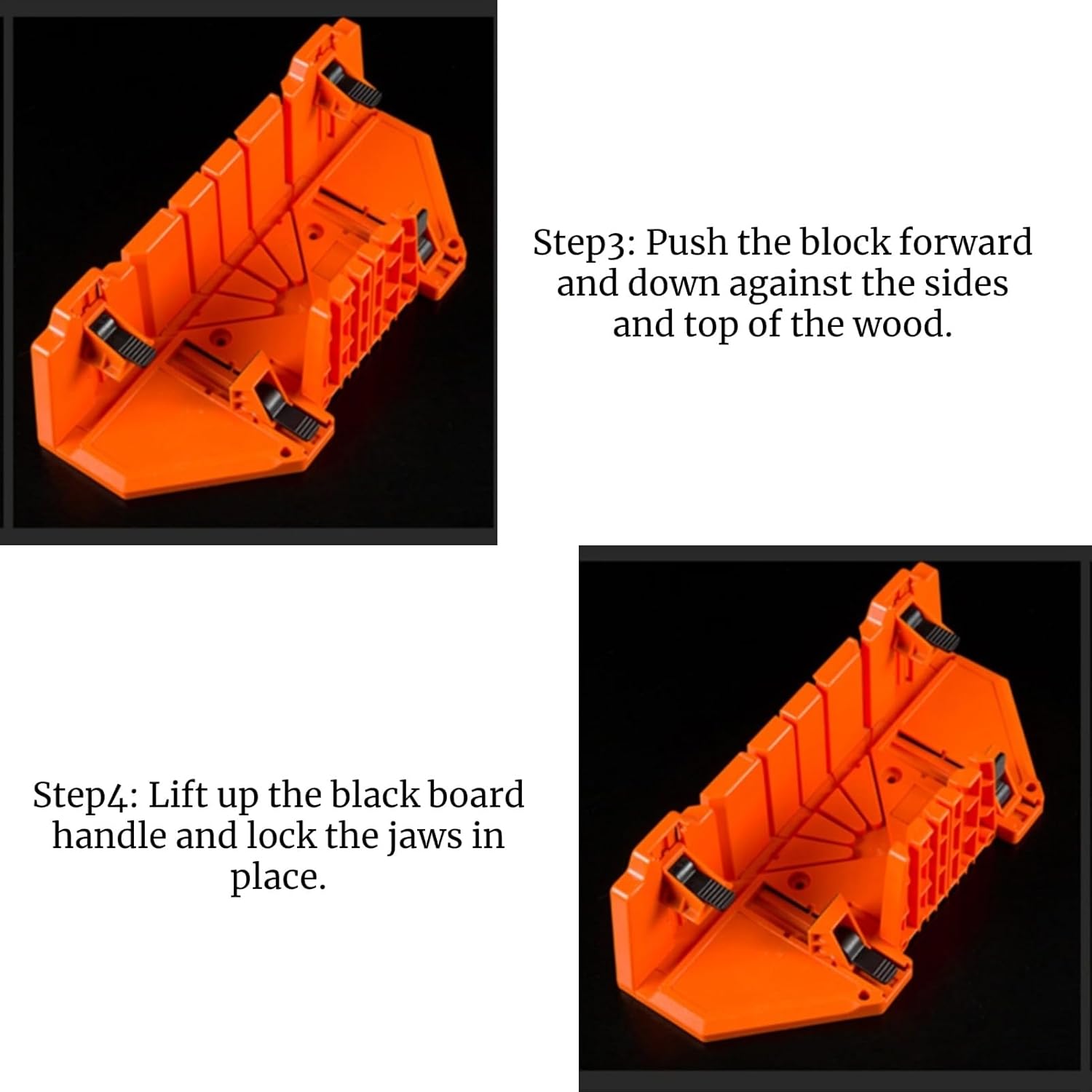 Step3: Push the block forward and down against the sides and top of the wood.

Step4: Lift up the black board handle and lock the jaws in place.