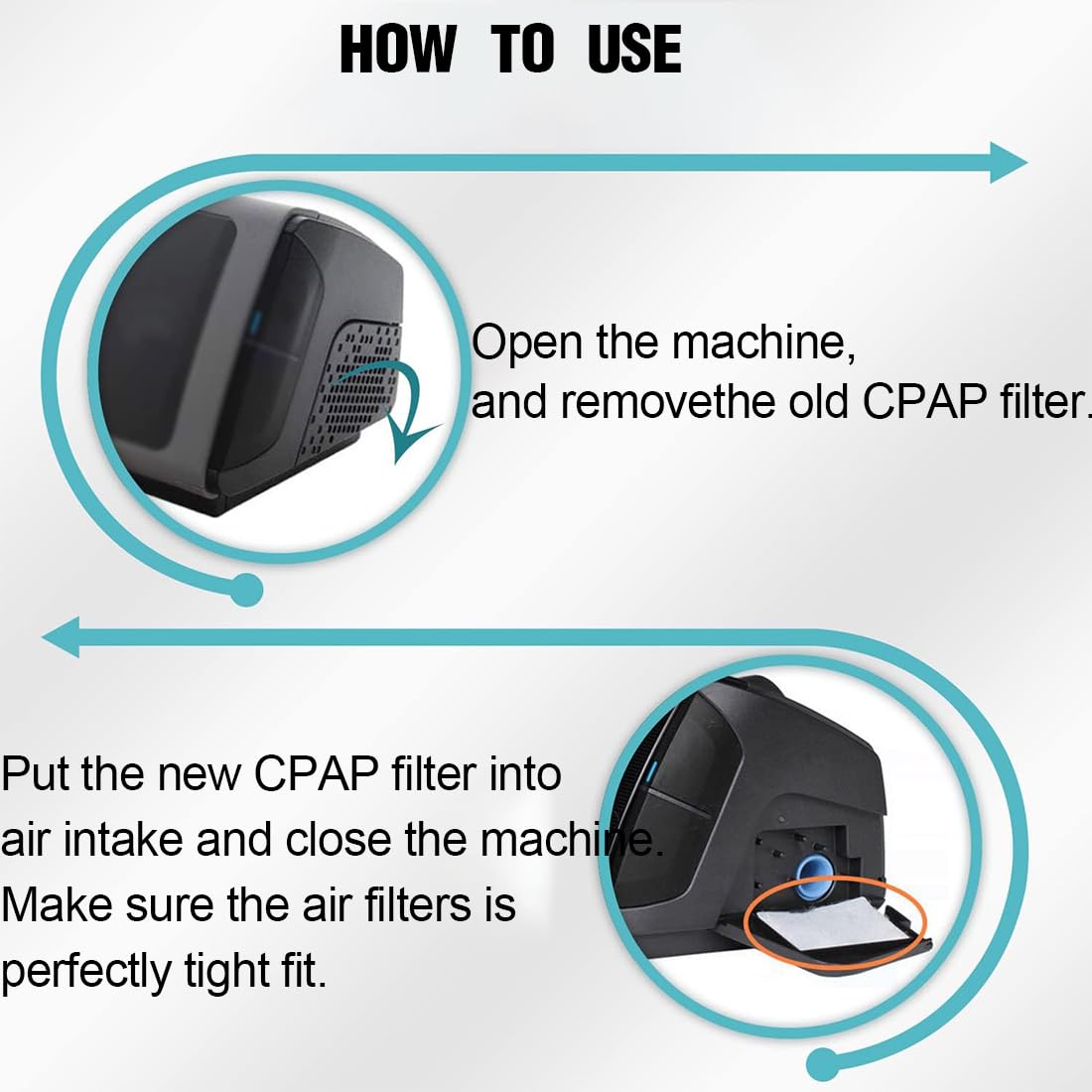 HOW TO USE

Open the machine,
and removethe old CPAP filter.

Put the new CPAP filter into air intake and close the machine. Make sure the air filters is perfectly tight fit.