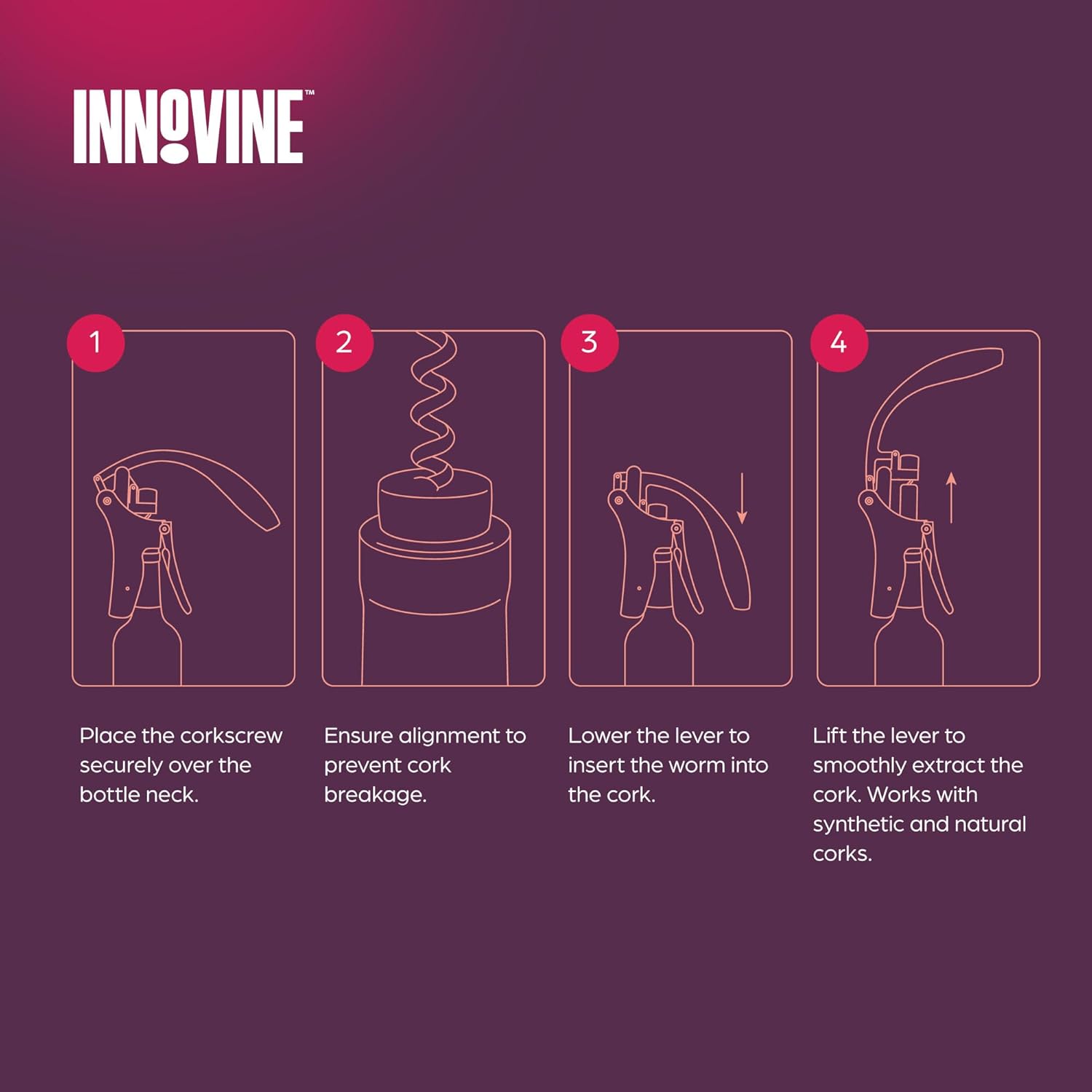 INNOVINE™

1

Place the corkscrew securely over the bottle neck.

2

Ensure alignment to prevent cork breakage.

3

Lower the lever to insert the worm into the cork.

4

Lift the lever to smoothly extract the cork. Works with synthetic and natural corks.