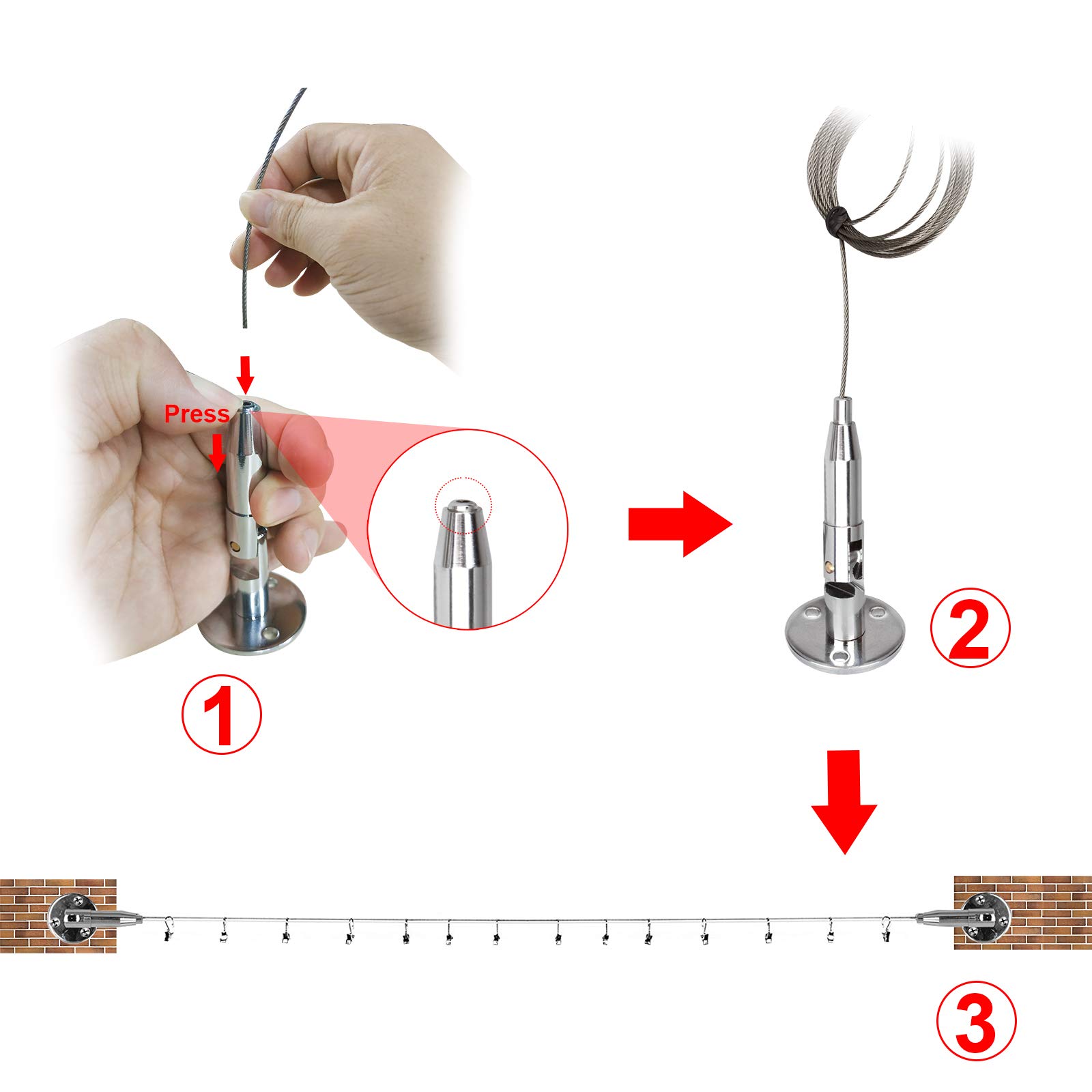 Press
1
2
3