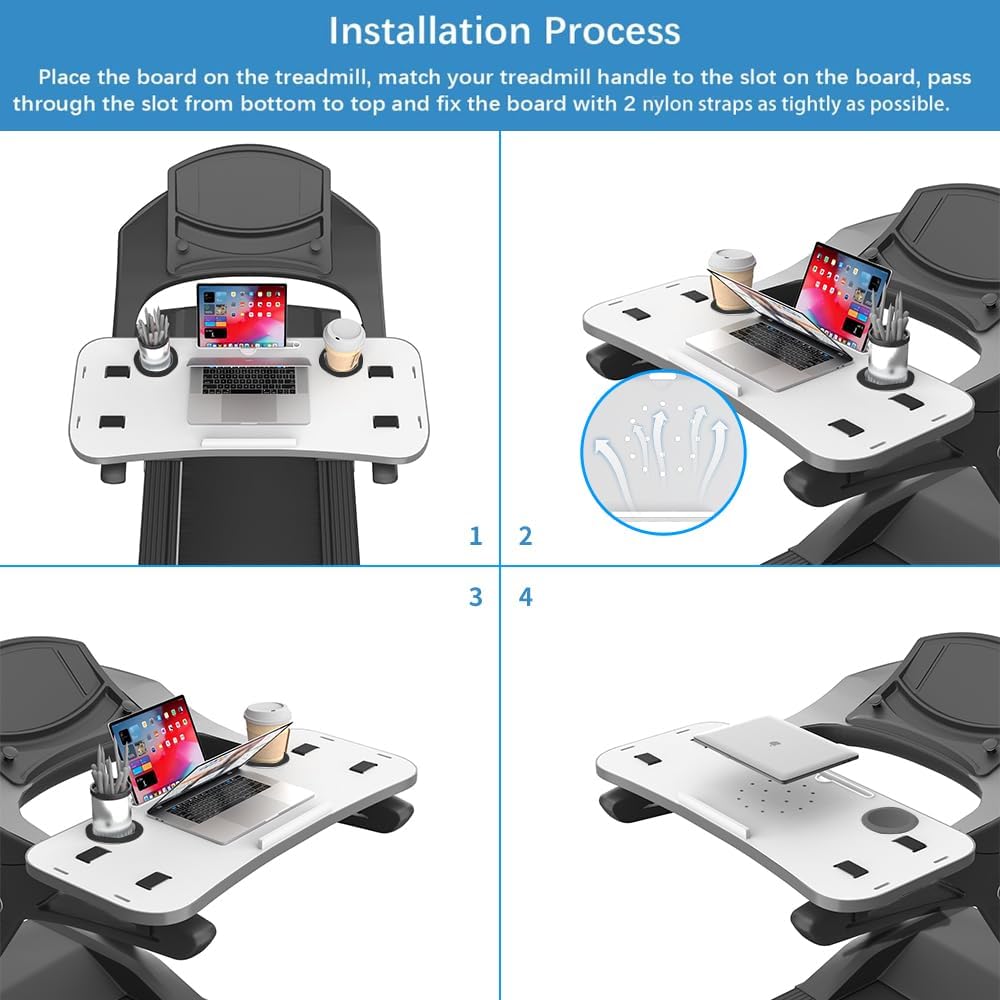 Installation Process

Place the board on the treadmill, match your treadmill handle to the slot on the board, pass through the slot from bottom to top and fix the board with 2 nylon straps as tightly as possible.

1

2

3

4