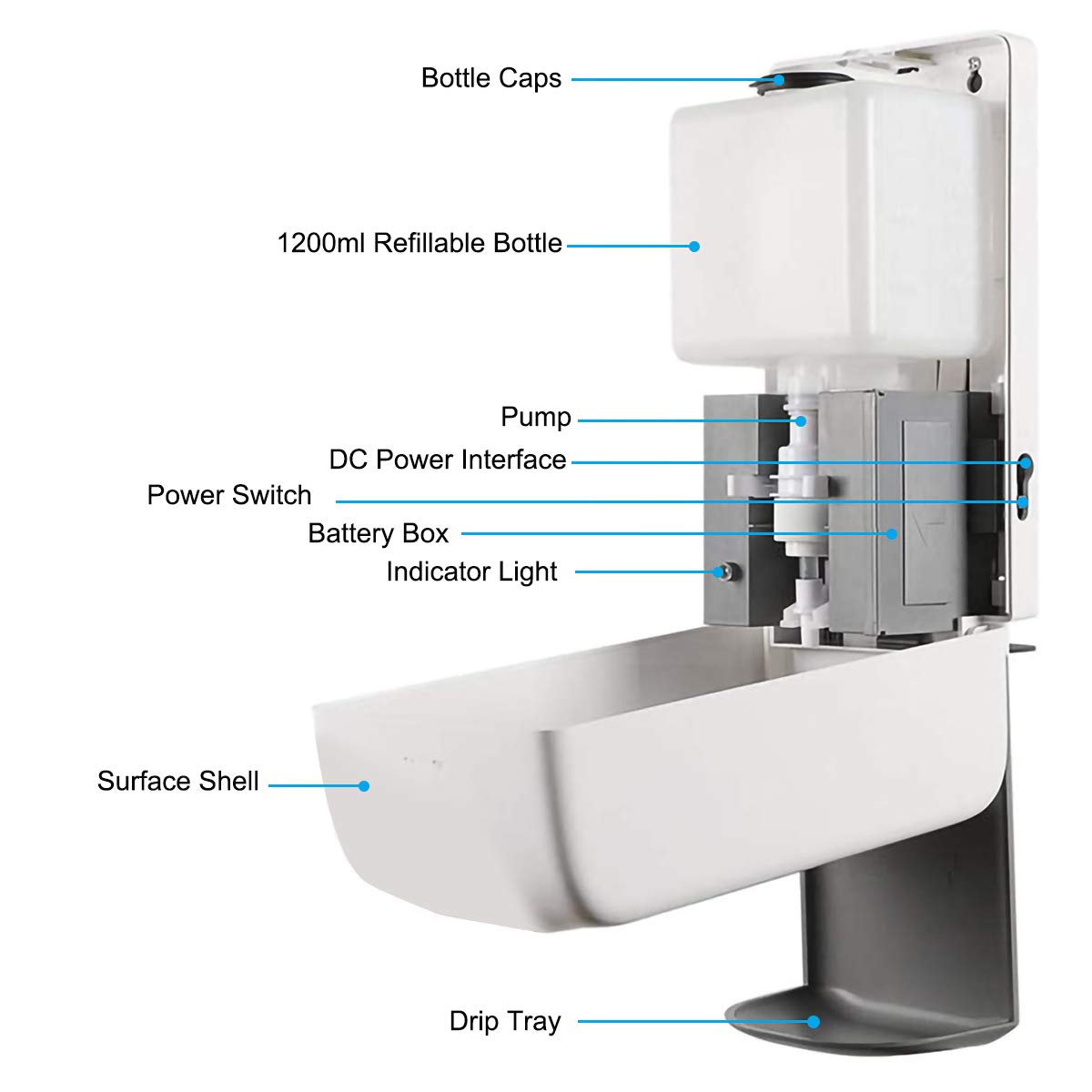 Bottle Caps

1200ml Refillable Bottle

Pump

DC Power Interface

Power Switch

Battery Box

Indicator Light

Surface Shell

Drip Tray