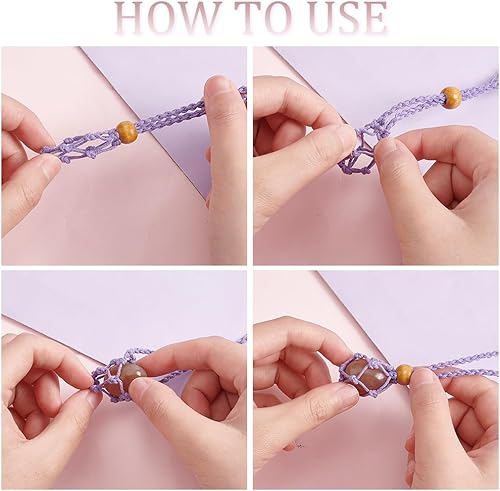 HOW TO USE