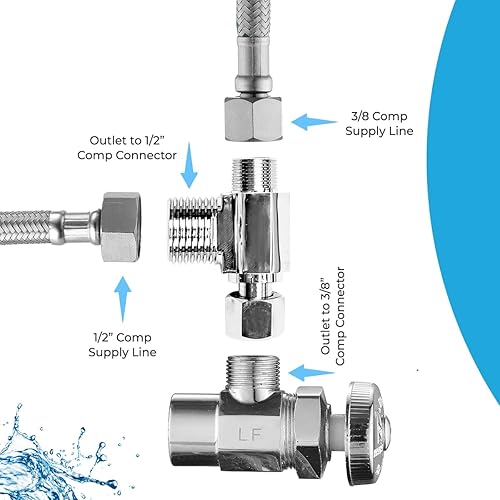 3/8 Comp Supply Line

Outlet to 1/2" Comp Connector

1/2" Comp Supply Line

Outlet to 3/8" Comp Connector

LF