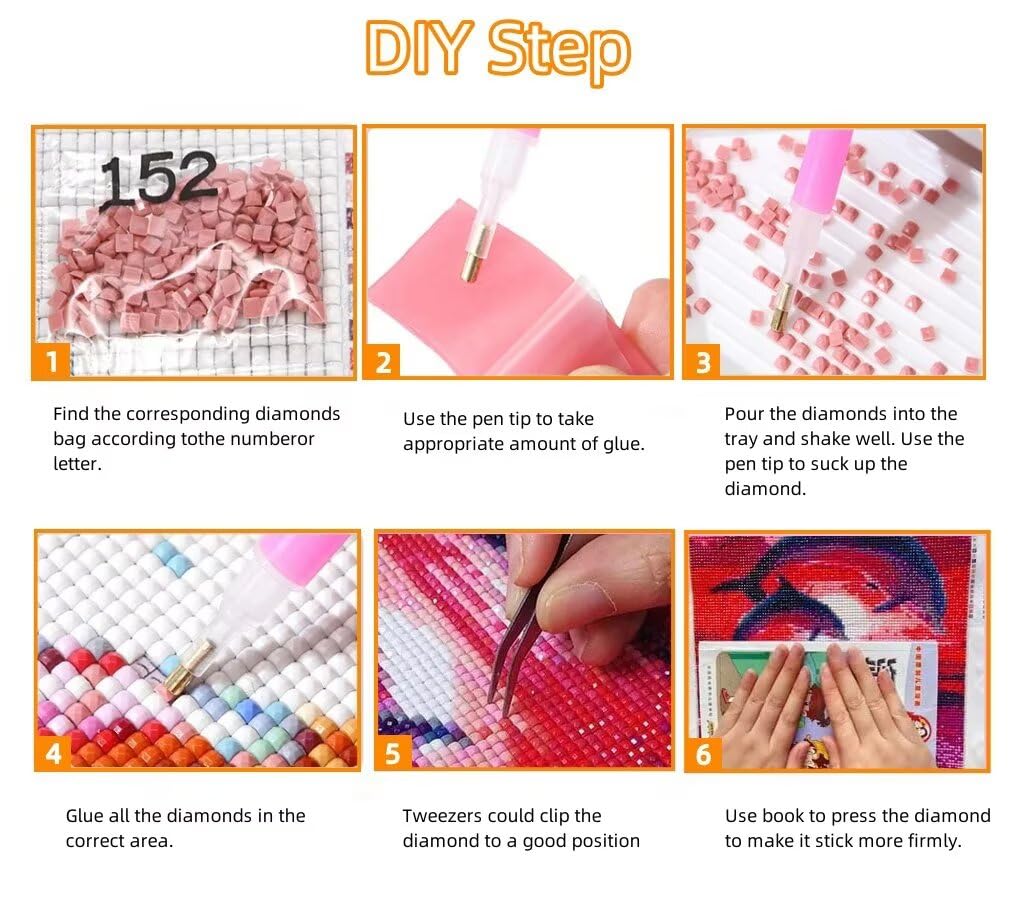 DIY Step

152

1

Find the corresponding diamonds bag according tothe numberor letter.

2

Use the pen tip to take appropriate amount of glue.

3

Pour the diamonds into the tray and shake well. Use the pen tip to suck up the diamond.

4

Glue all the diamonds in the correct area.

5

Tweezers could clip the diamond to a good position

6

Use book to press the diamond to make it stick more firmly.