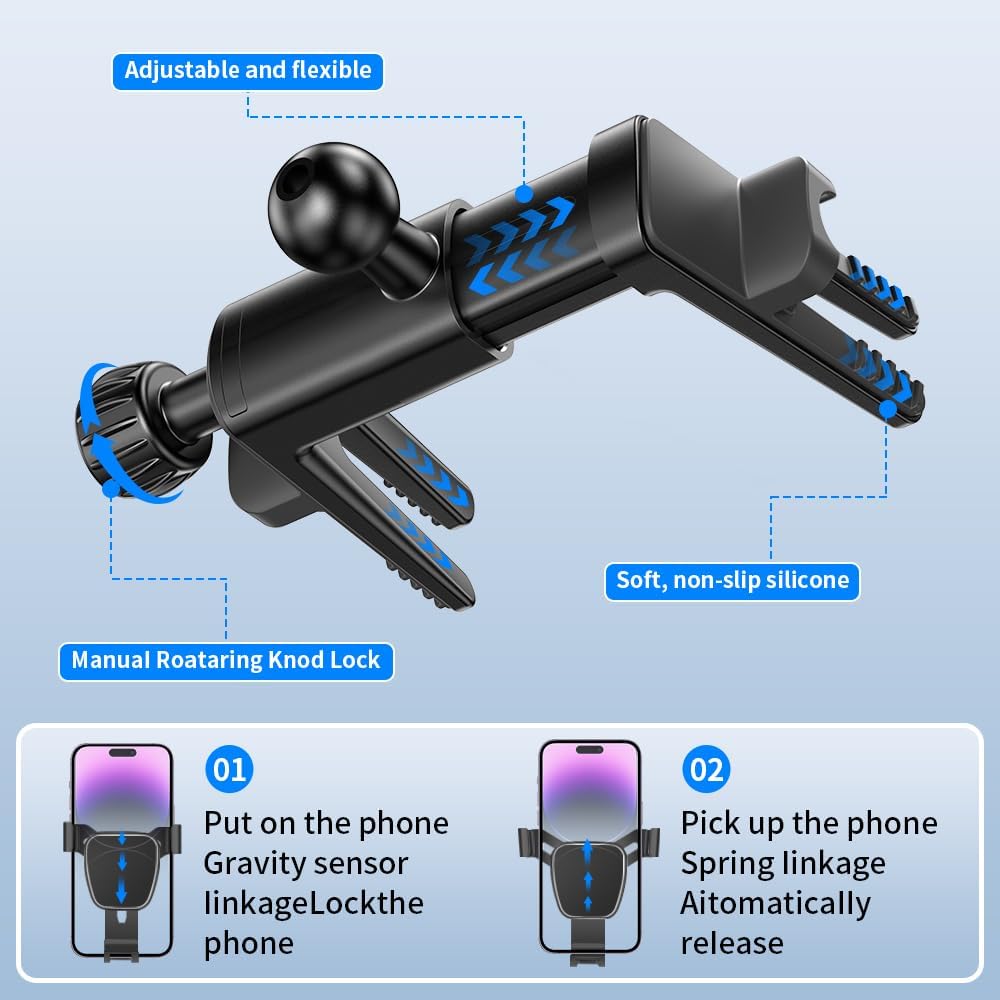 Adjustable and flexible

Soft, non-slip silicone

Manual Roataring Knod Lock

01
Put on the phone Gravity sensor linkageLockthe phone

02
Pick up the phone Spring linkage Aitomatically release