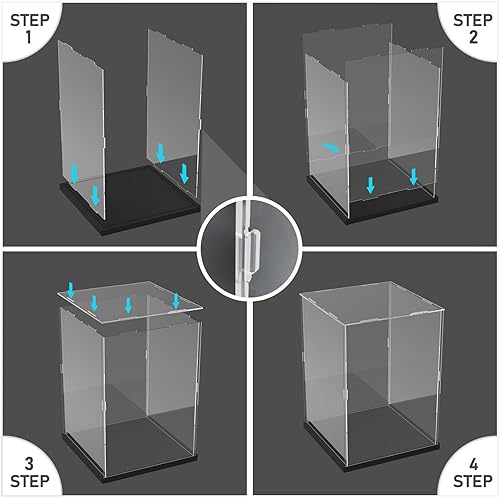 STEP
1

STEP
2

3
STEP

4
STEP