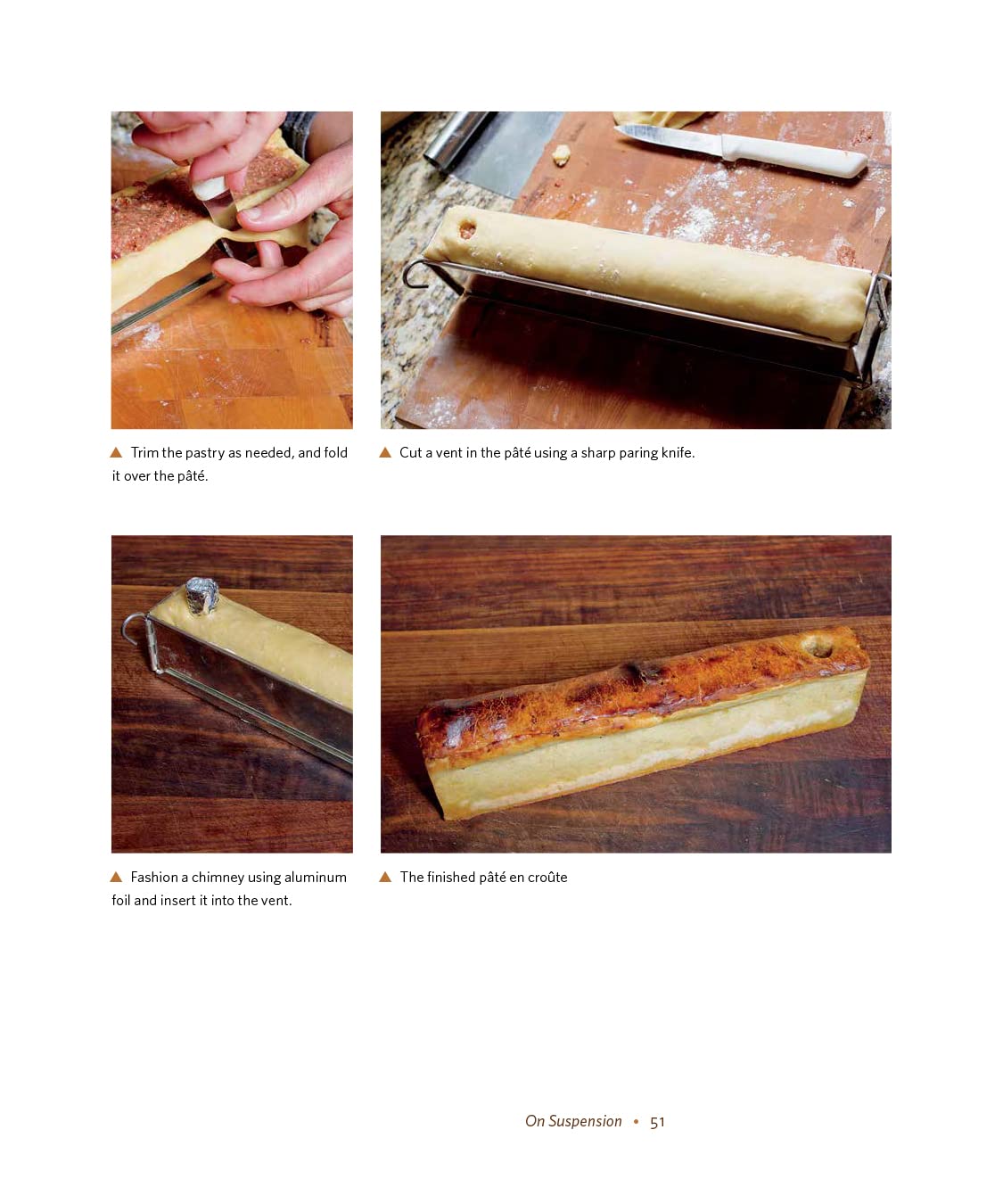 ▲ Trim the pastry as needed, and fold it over the pâté.

▲ Cut a vent in the pâté using a sharp paring knife.

▲ Fashion a chimney using aluminum foil and insert it into the vent.

▲ The finished pâté en croûte

On Suspension • 51