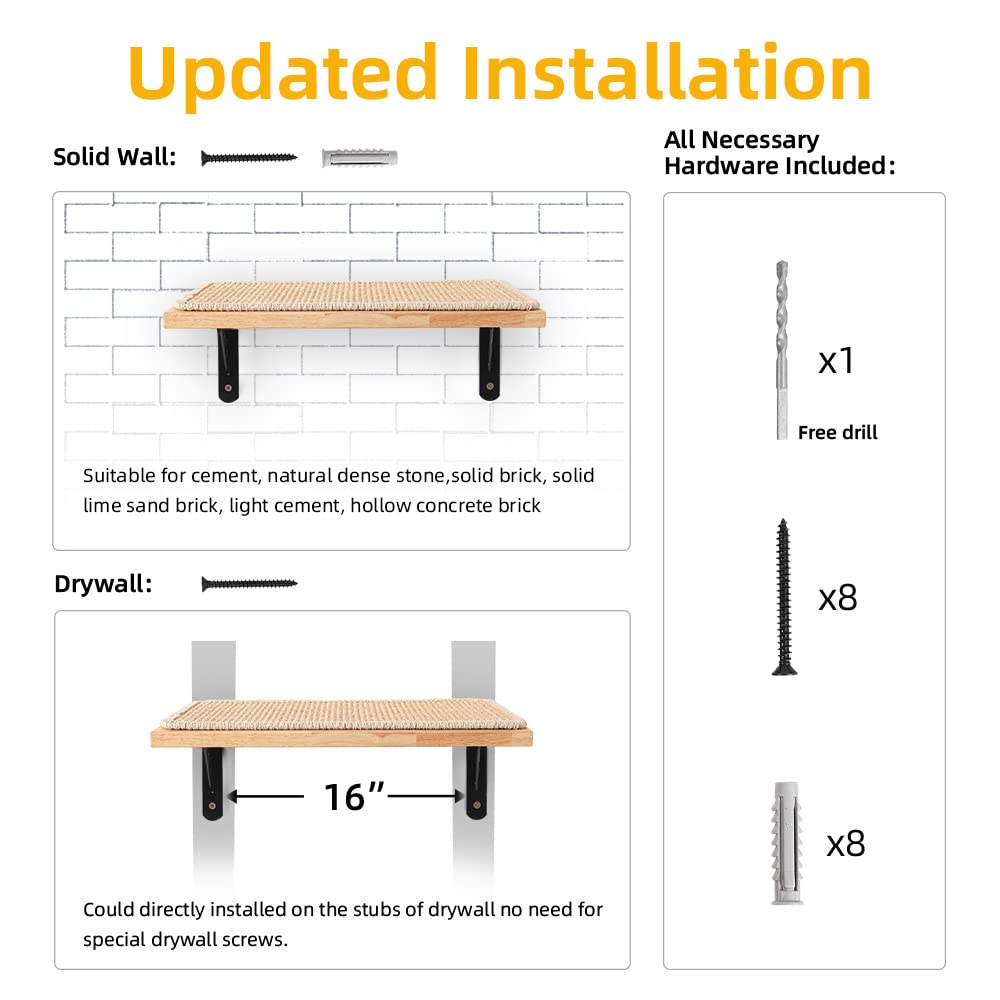 Updated Installation

Solid Wall:

Suitable for cement, natural dense stone,solid brick, solid lime sand brick, light cement, hollow concrete brick

Drywall:

16”

Could directly installed on the stubs of drywall no need for special drywall screws.

All Necessary Hardware Included:

x1

Free drill

x8

x8