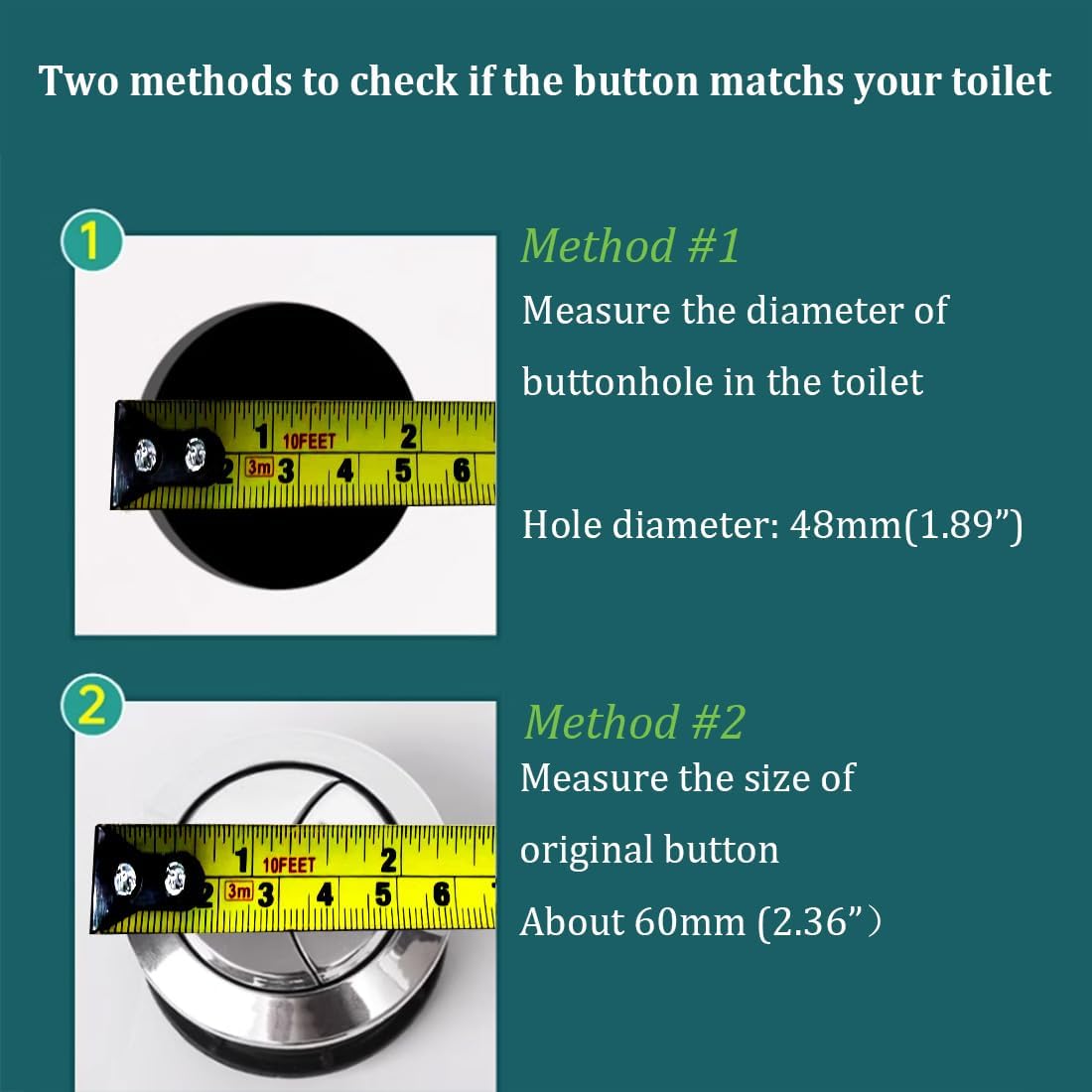 Two methods to check if the button matchs your toilet

1

1 10FEET 2
2 3m 3 4 5 6

Method #1
Measure the diameter of buttonhole in the toilet

Hole diameter: 48mm(1.89”)

2

1 10FEET 2
2 3m 3 4 5 6

Method #2
Measure the size of original button
About 60mm (2.36”）