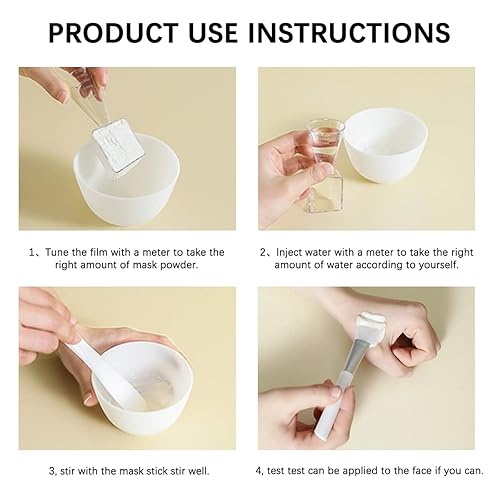 PRODUCT USE INSTRUCTIONS

1、Tune the film with a meter to take the right amount of mask powder.

2、Inject water with a meter to take the right amount of water according to yourself.

3, stir with the mask stick stir well.

4, test test can be applied to the face if you can.