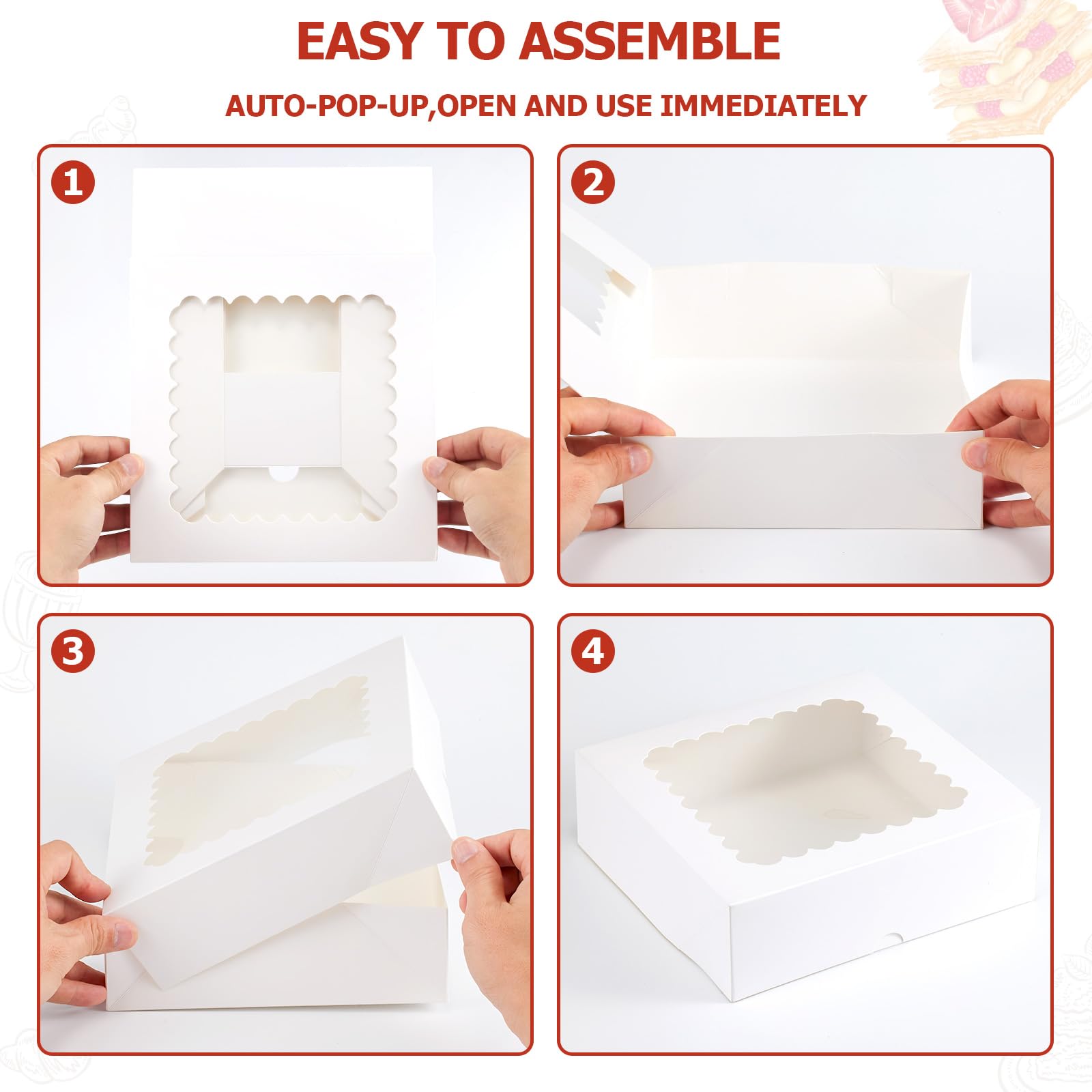 EASY TO ASSEMBLE

AUTO-POP-UP,OPEN AND USE IMMEDIATELY

1

2

3

4