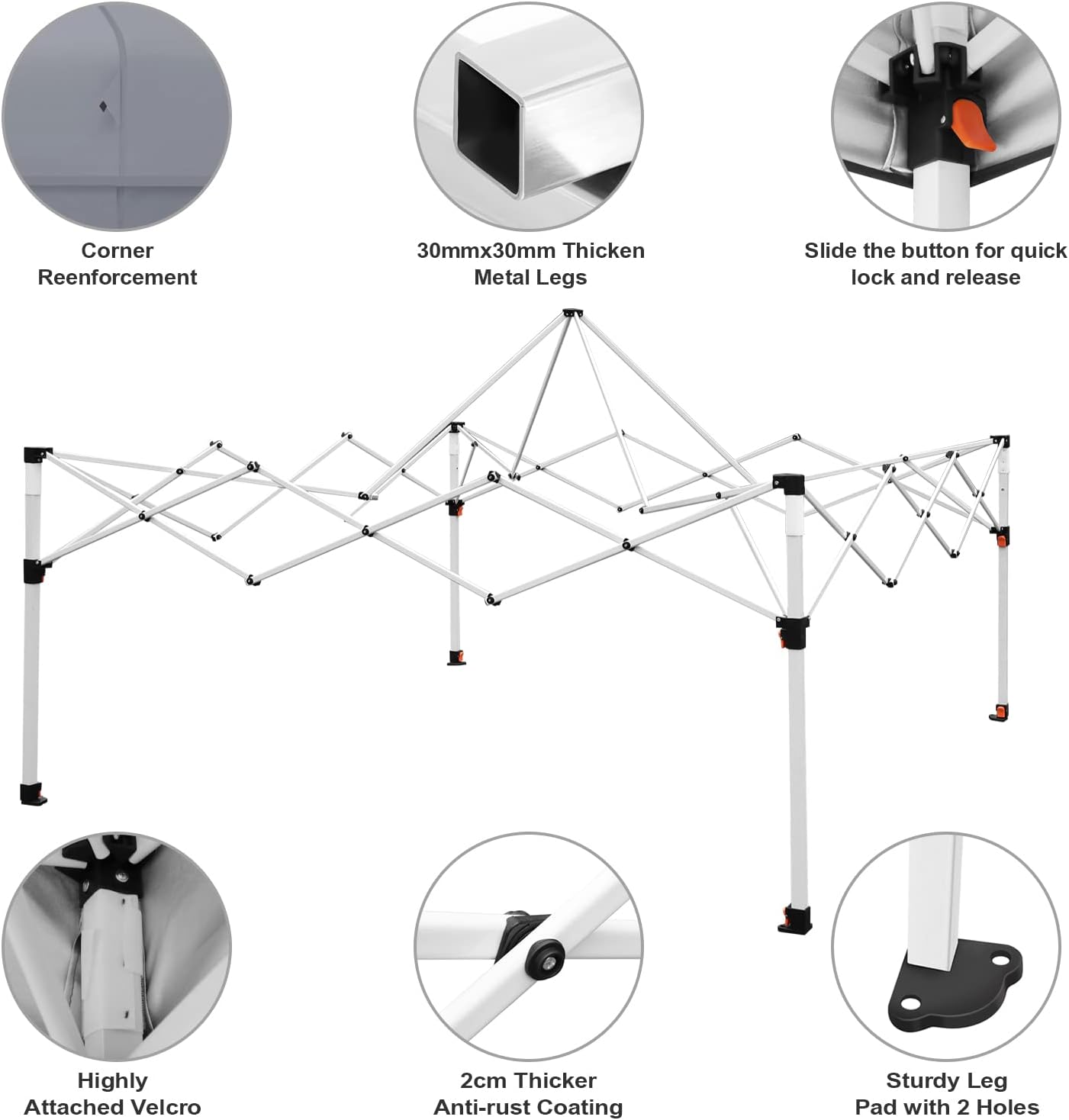 Corner Reenforcement

30mmx30mm Thicken Metal Legs

Slide the button for quick lock and release

Highly Attached Velcro

2cm Thicker Anti-rust Coating

Sturdy Leg Pad with 2 Holes