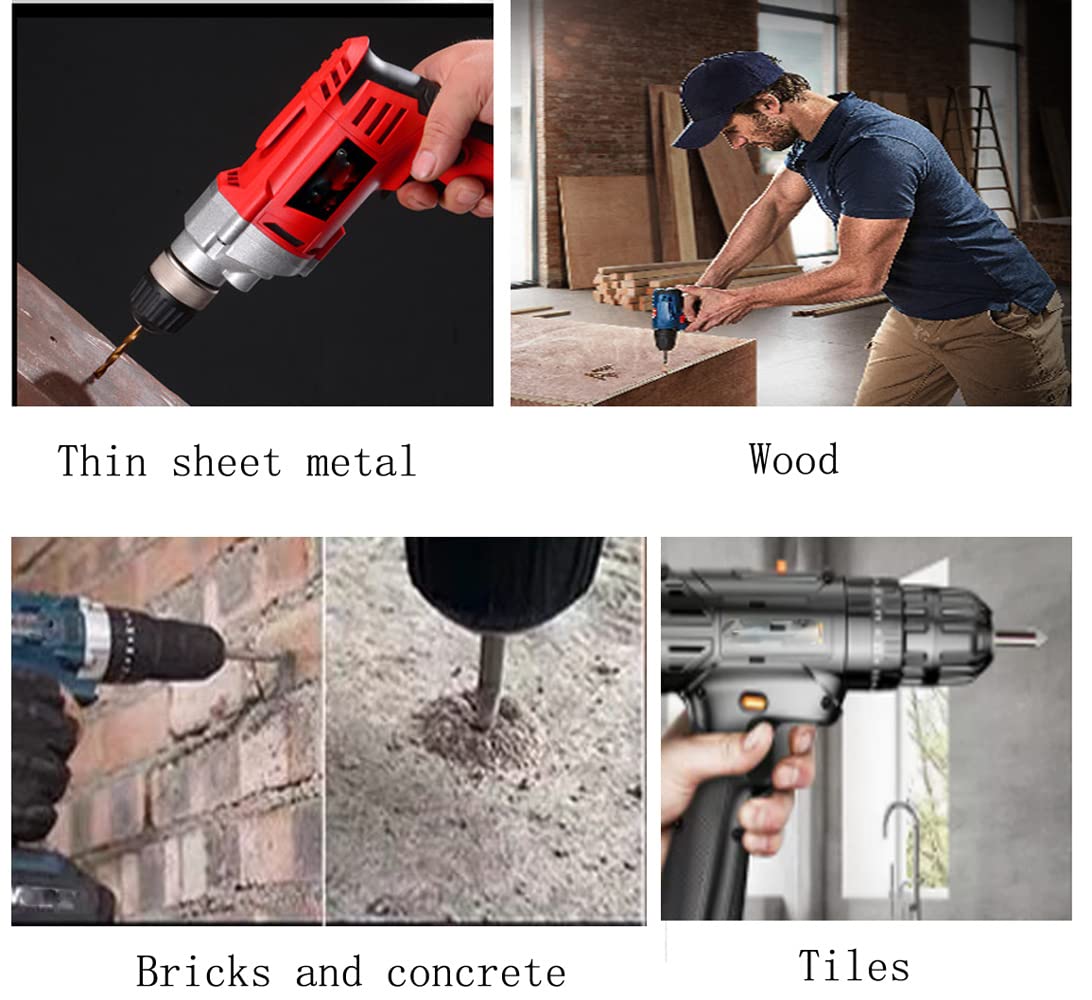 Thin sheet metal

Wood

Bricks and concrete

Tiles