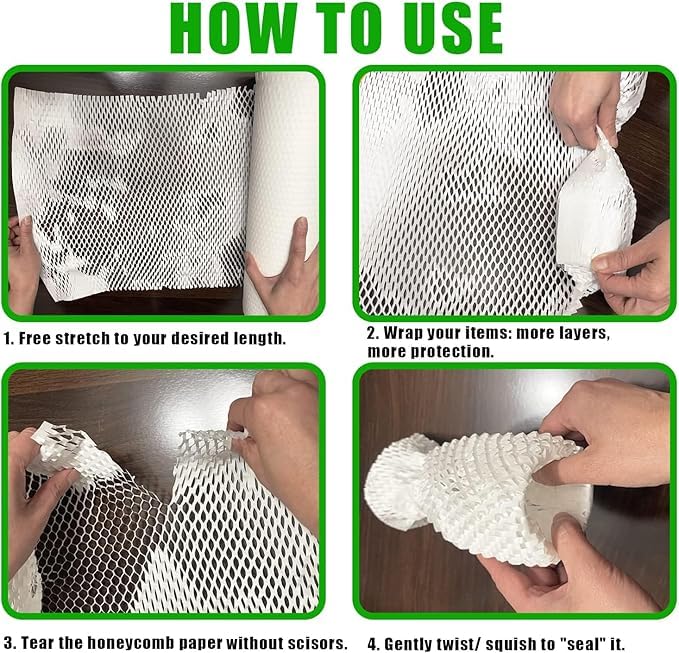 HOW TO USE

1. Free stretch to your desired length.

2. Wrap your items: more layers, more protection.

3. Tear the honeycomb paper without scisors.

4. Gently twist/ squish to "seal" it.