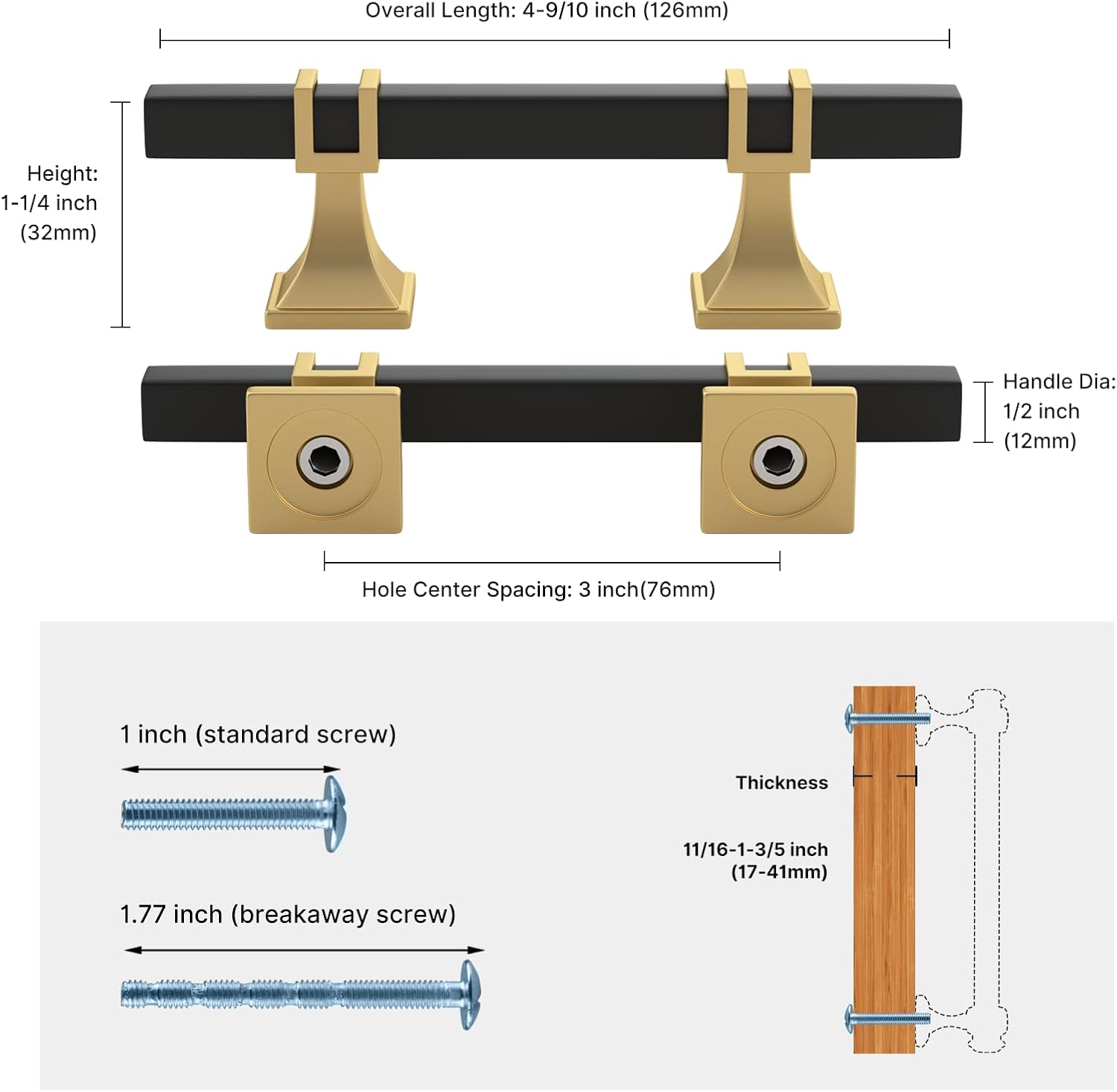 Overall Length: 4-9/10 inch (126mm)

Height: 1-1/4 inch (32mm)

Handle Dia: 1/2 inch (12mm)

Hole Center Spacing: 3 inch(76mm)

1 inch (standard screw)

1.77 inch (breakaway screw)

Thickness

11/16-1-3/5 inch (17-41mm)