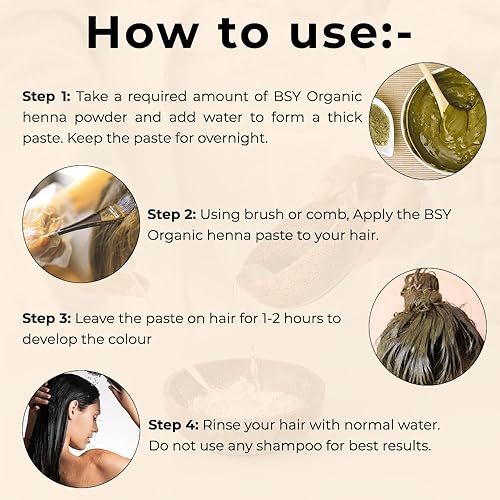 How to use:-

Step 1: Take a required amount of BSY Organic henna powder and add water to form a thick paste. Keep the paste for overnight.

Step 2: Using brush or comb, Apply the BSY Organic henna paste to your hair.

Step 3: Leave the paste on hair for 1-2 hours to develop the colour

Step 4: Rinse your hair with normal water. Do not use any shampoo for best results.