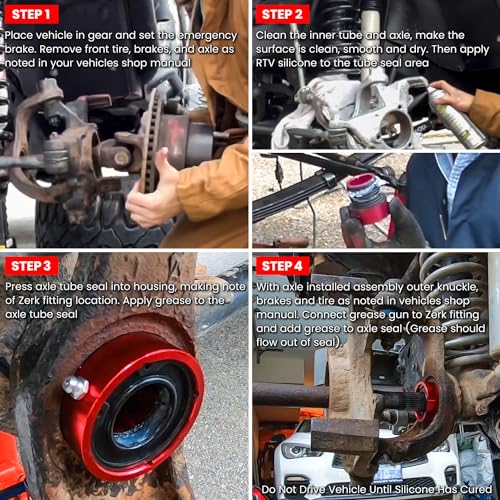 STEP 1

Place vehicle in gear and set the emergency brake. Remove front tire, brakes, and axle as noted in your vehicles shop manual

STEP 2

Clean the inner tube and axle, make the surface is clean, smooth and dry. Then apply RTV silicone to the tube seal area

STEP 3

Press axle tube seal into housing, making note of Zerk fitting location. Apply grease to the axle tube seal

STEP 4

With axle installed assembly outer knuckle, brakes and tire as noted in vehicles shop manual. Connect grease gun to Zerk fitting and add grease to axle seal (Grease should flow out of seal).

Do Not Drive Vehicle Until Silicone Has Cured