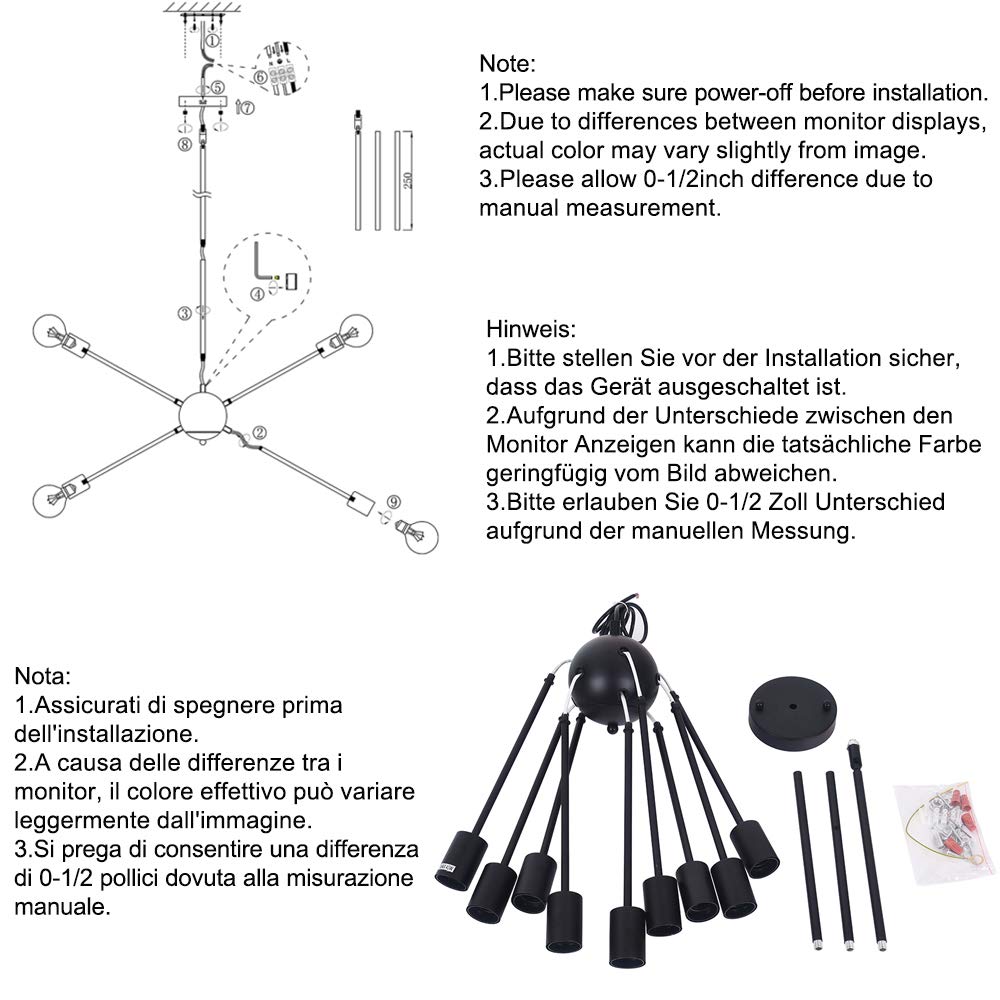 ①
⑥
⑤
⑦
⑧
250
④
③
②
⑨

Note:
1.Please make sure power-off before installation.
2.Due to differences between monitor displays, actual color may vary slightly from image.
3.Please allow 0-1/2inch difference due to manual measurement.

Hinweis:
1.Bitte stellen Sie vor der Installation sicher, dass das Gerät ausgeschaltet ist.
2.Aufgrund der Unterschiede zwischen den Monitor Anzeigen kann die tatsächliche Farbe geringfügig vom Bild abweichen.
3.Bitte erlauben Sie 0-1/2 Zoll Unterschied aufgrund der manuellen Messung.

Nota:
1.Assicurati di spegnere prima dell'installazione.
2.A causa delle differenze tra i monitor, il colore effettivo può variare leggermente dall'immagine.
3.Si prega di consentire una differenza di 0-1/2 pollici dovuta alla misurazione manuale.