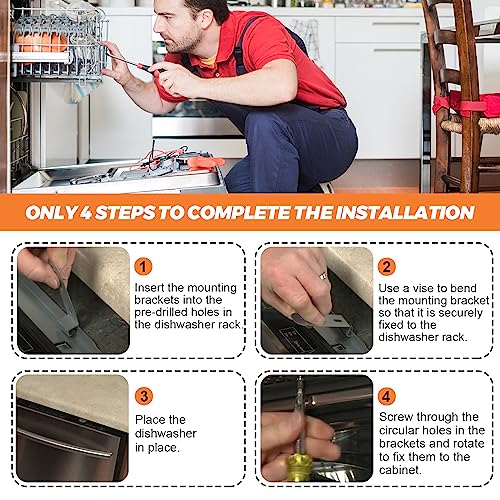 ONLY 4 STEPS TO COMPLETE THE INSTALLATION

1
Insert the mounting brackets into the pre-drilled holes in the dishwasher rack.

2
Use a vise to bend the mounting bracket so that it is securely fixed to the dishwasher rack.

3
Place the dishwasher in place.

4
Screw through the circular holes in the brackets and rotate to fix them to the cabinet.