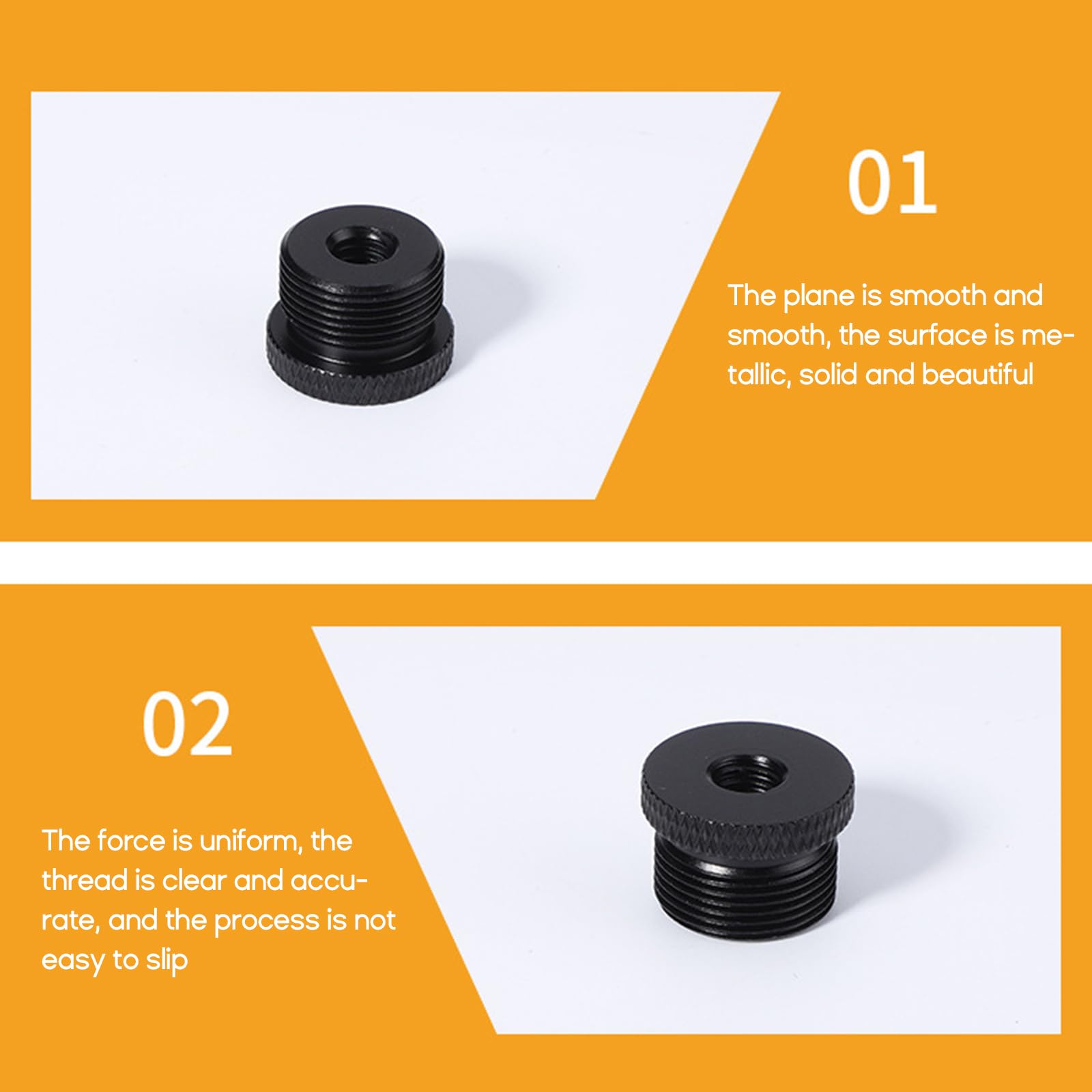 01

The plane is smooth and smooth, the surface is metallic, solid and beautiful

02

The force is uniform, the thread is clear and accurate, and the process is not easy to slip